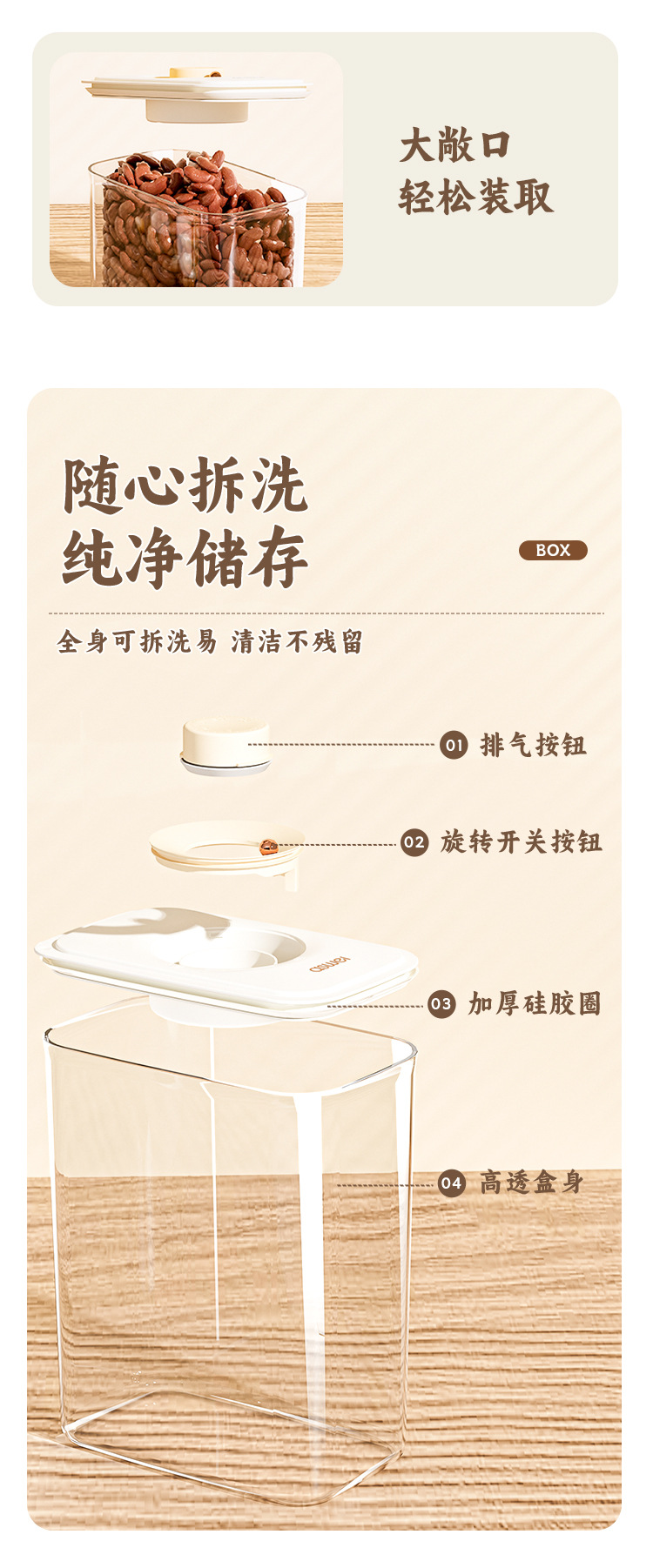 大敞口
轻松装取

随心拆洗
纯净储存

BOX

全身可拆洗易 清洁不残留

01 排气按钮

02 旋转开关按钮

03 加厚硅胶圈

04 高透盒身