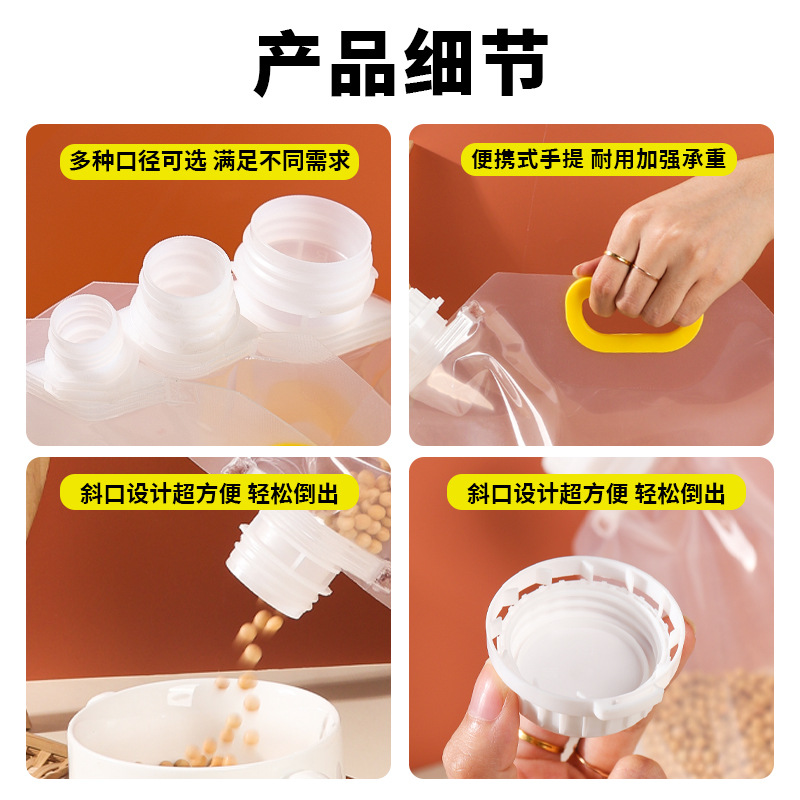 产品细节

多种口径可选 满足不同需求

便携式手提 耐用加强承重

斜口设计超方便 轻松倒出

斜口设计超方便 轻松倒出