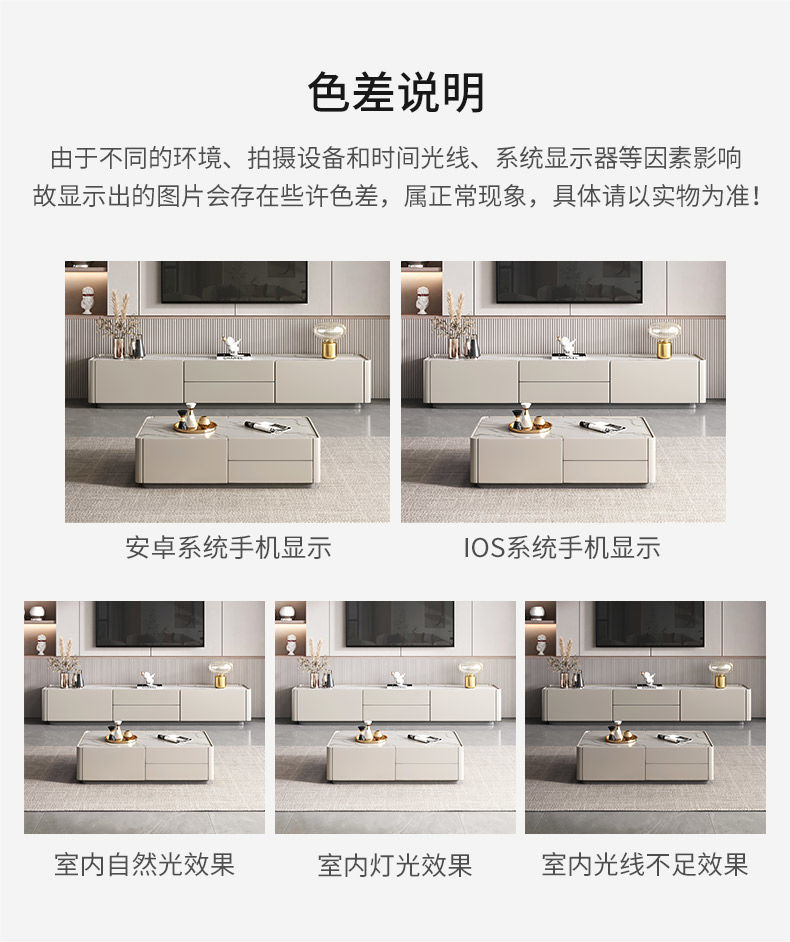 色差说明

由于不同的环境、拍摄设备和时间光线、系统显示器等因素影响故显示出的图片会存在些许色差，属正常现象，具体请以实物为准！

安卓系统手机显示

IOS系统手机显示

室内自然光效果

室内灯光效果

室内光线不足效果