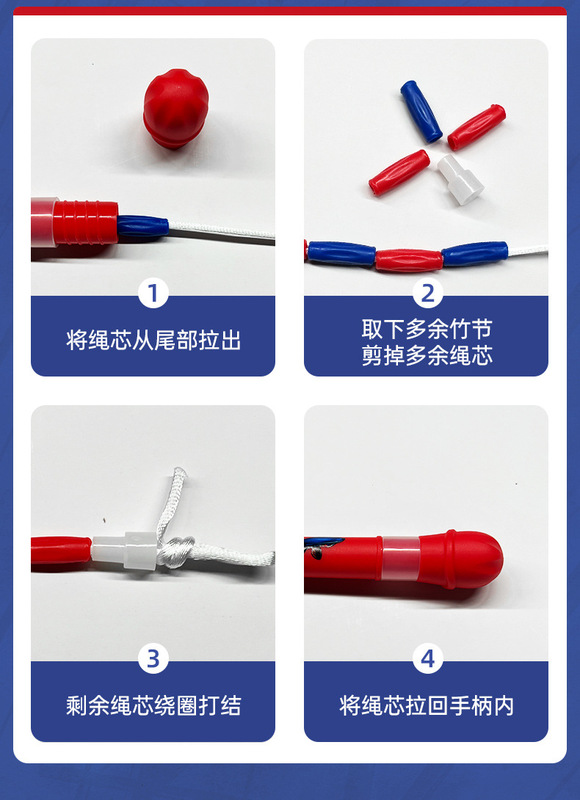 1
将绳芯从尾部拉出

2
取下多余竹节
剪掉多余绳芯

3
剩余绳芯绕圈打结

4
将绳芯拉回手柄内