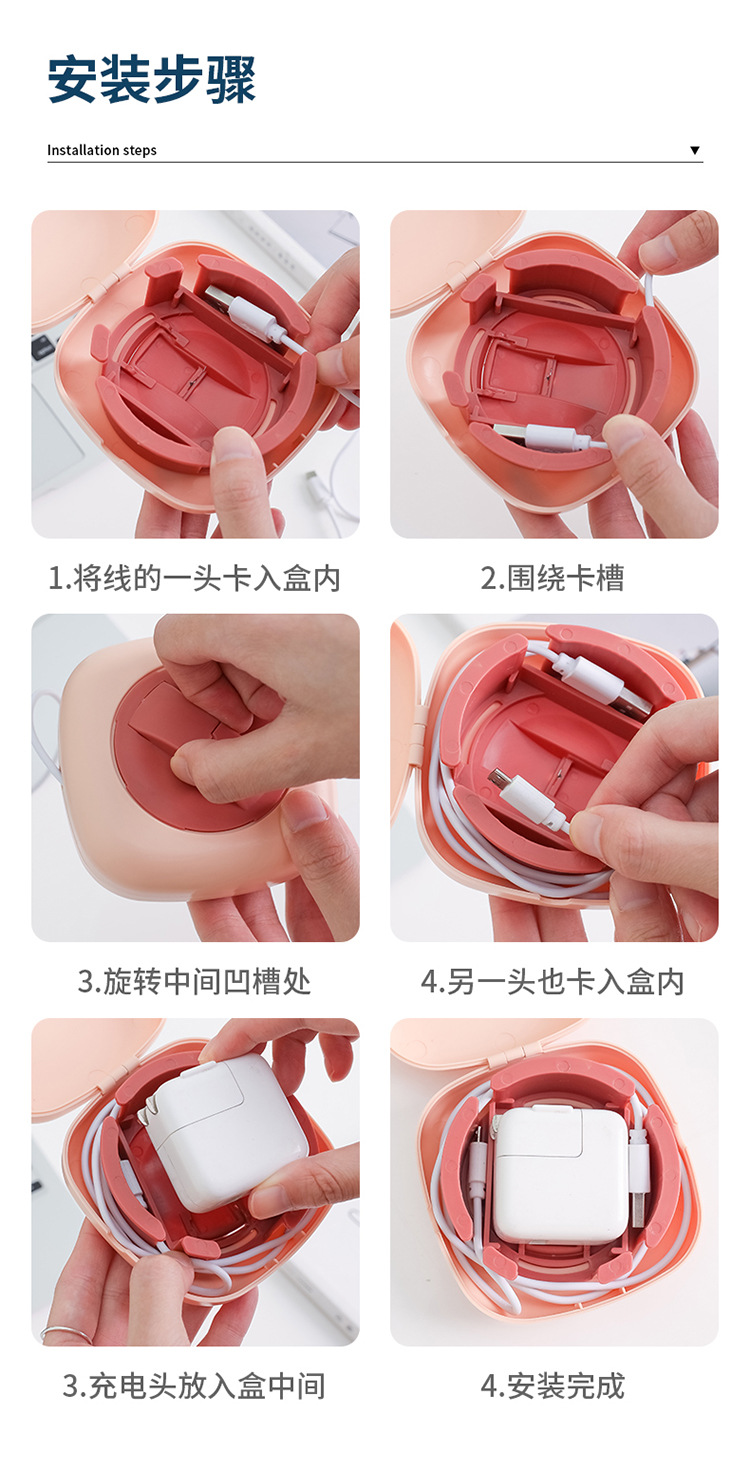 安装步骤

Installation steps ▼

1.将线的一头卡入盒内

2.围绕卡槽

3.旋转中间凹槽处

4.另一头也卡入盒内

3.充电头放入盒中间

4.安装完成