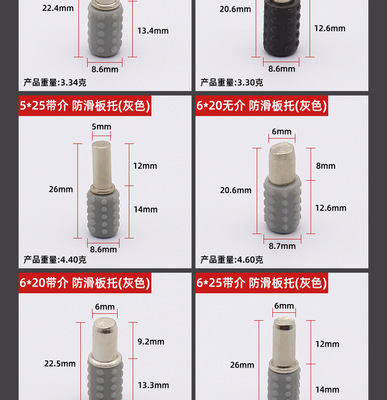 22.4mm

13.4mm

8.6mm

产品重量:3.34克

20.6mm

12.6mm

8.6mm

产品重量:3.30克

5*25带介 防滑板托(灰色)

5mm

26mm

12mm

14mm

8.6mm

产品重量:4.40克

6*20无介 防滑板托(灰色)

6mm

20.6mm

8mm

12.6mm

8.7mm

产品重量:4.60克

6*20带介 防滑板托(灰色)

6mm

22.5mm

9.2mm

13.3mm

6*25带介 防滑板托(灰色)

6mm

26mm

12mm

14mm