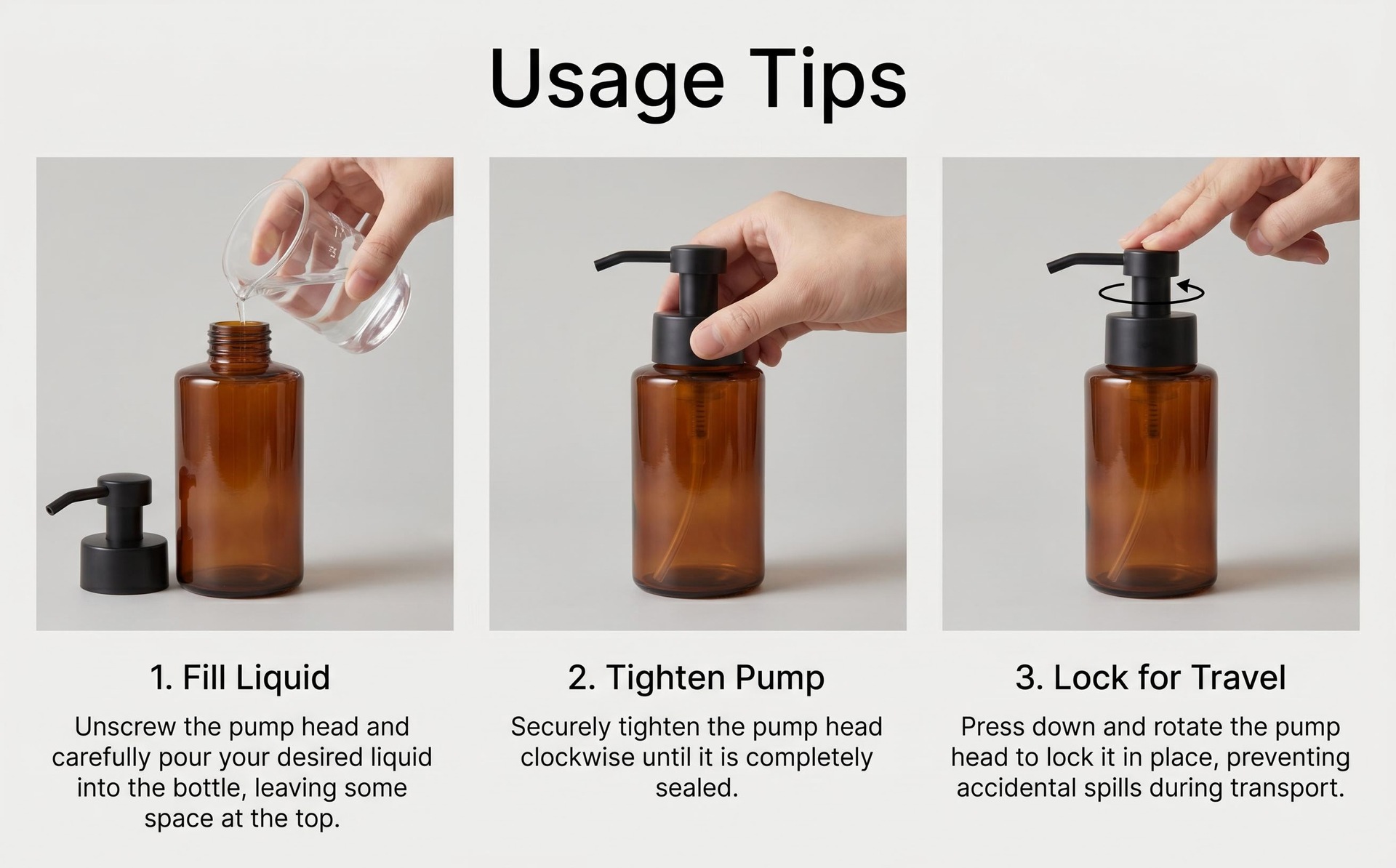 Usage Tips

1. Fill Liquid

Unscrew the pump head and carefully pour your desired liquid into the bottle, leaving some space at the top.

2. Tighten Pump

Securely tighten the pump head clockwise until it is completely sealed.

3. Lock for Travel

Press down and rotate the pump head to lock it in place, preventing accidental spills during transport.