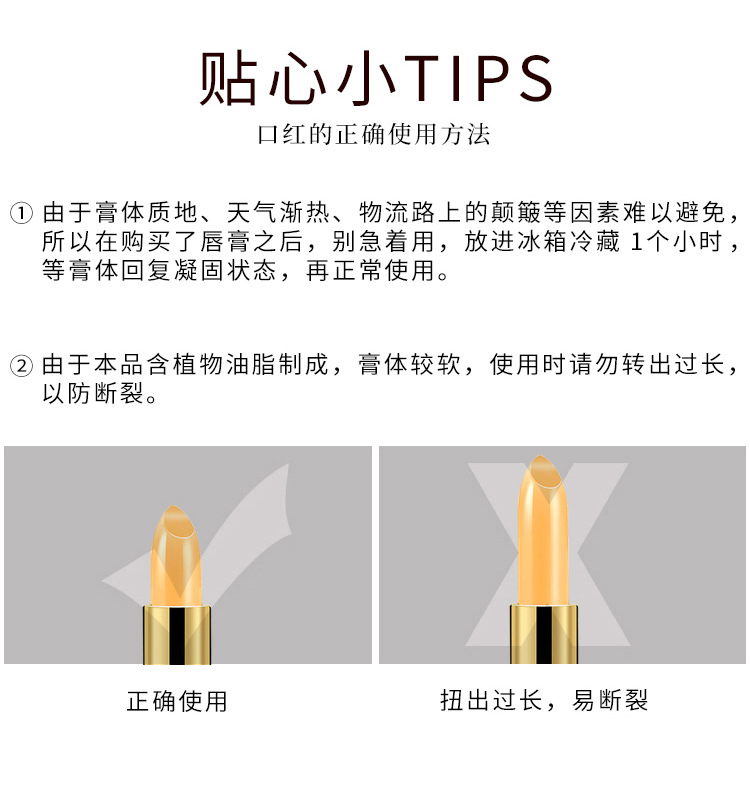 贴心小TIPS

口红的正确使用方法

① 由于膏体质地、天气渐热、物流路上的颠簸等因素难以避免，所以在购买了唇膏之后，别急着用，放进冰箱冷藏 1个小时，等膏体回复凝固状态，再正常使用。

② 由于本品含植物油脂制成，膏体较软，使用时请勿转出过长，以防断裂。

正确使用

扭出过长，易断裂