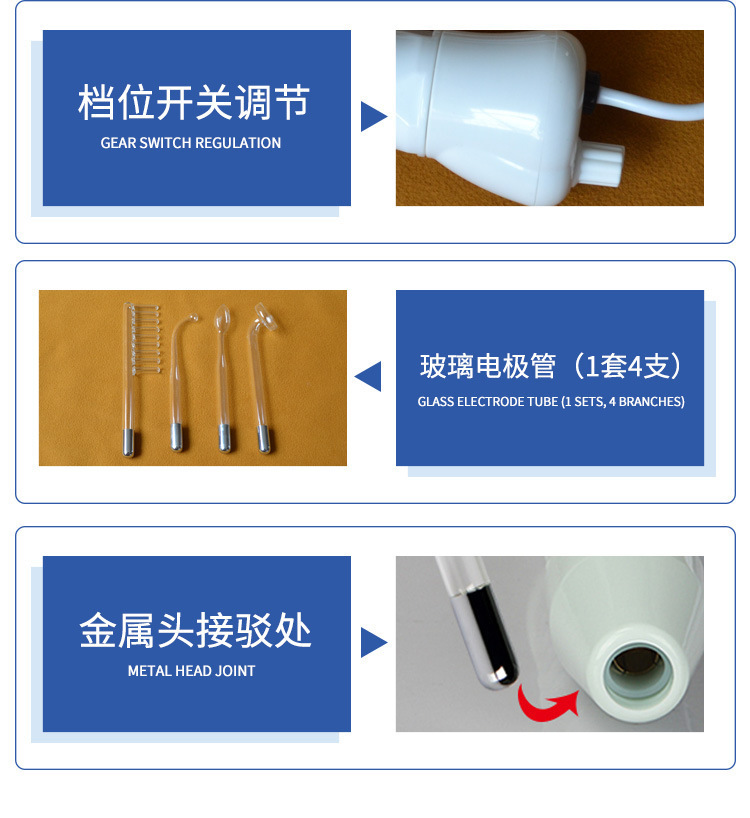 档位开关调节
GEAR SWITCH REGULATION

玻璃电极管（1套4支）
GLASS ELECTRODE TUBE (1 SETS, 4 BRANCHES)

金属头接驳处
METAL HEAD JOINT