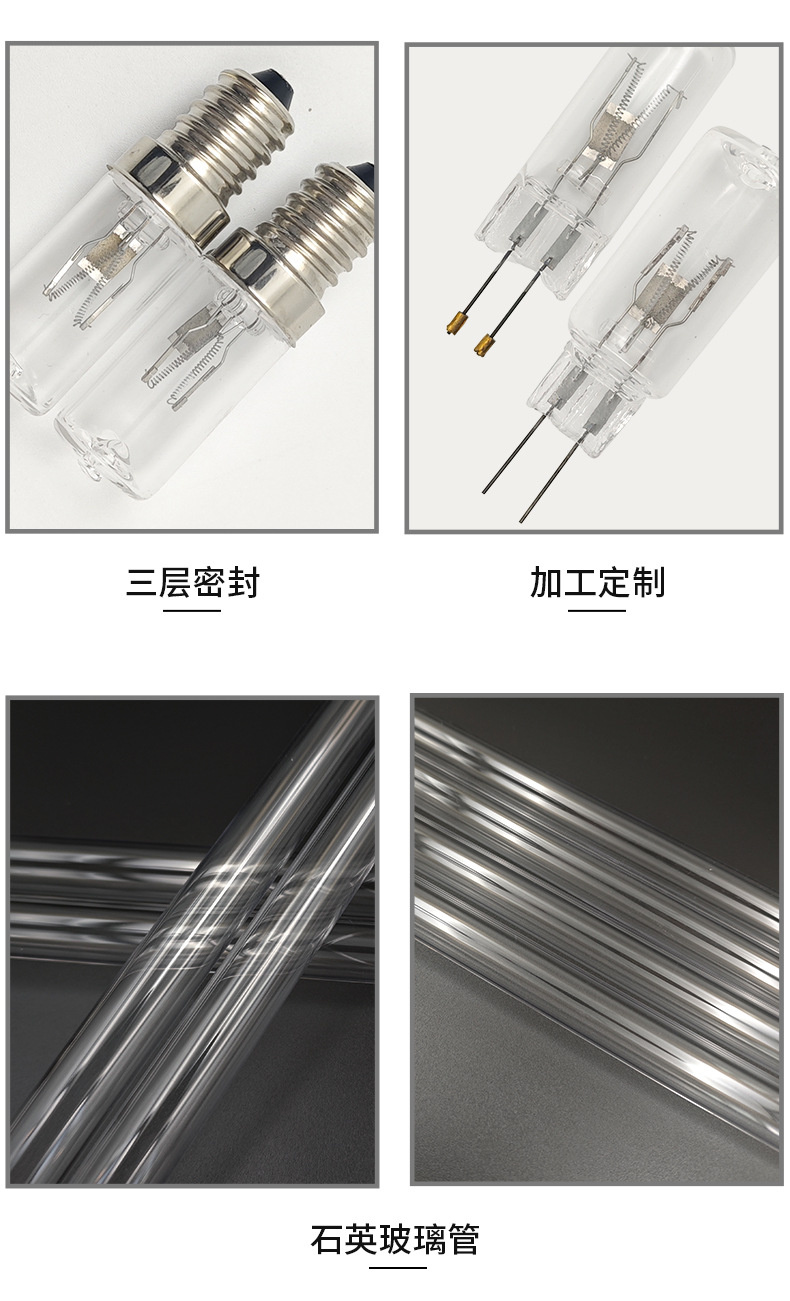 三层密封

加工定制

石英玻璃管