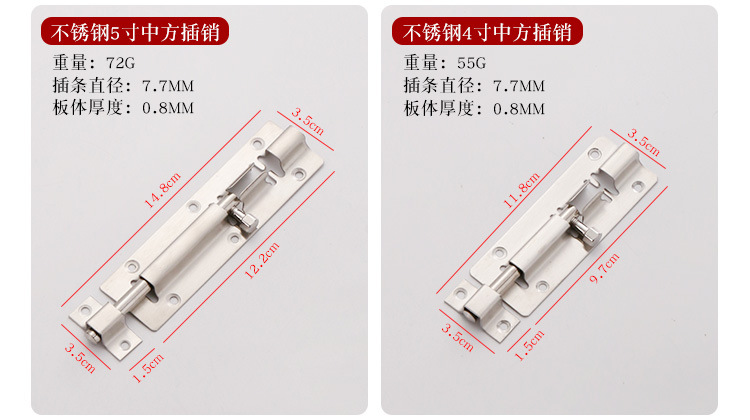 不锈钢5寸中方插销

重量：72G
插条直径：7.7MM
板体厚度：0.8MM

3.5cm
14.8cm
12.2cm
3.5cm
1.5cm

不锈钢4寸中方插销

重量：55G
插条直径：7.7MM
板体厚度：0.8MM

3.5cm
11.8cm
9.7cm
3.5cm
1.5cm