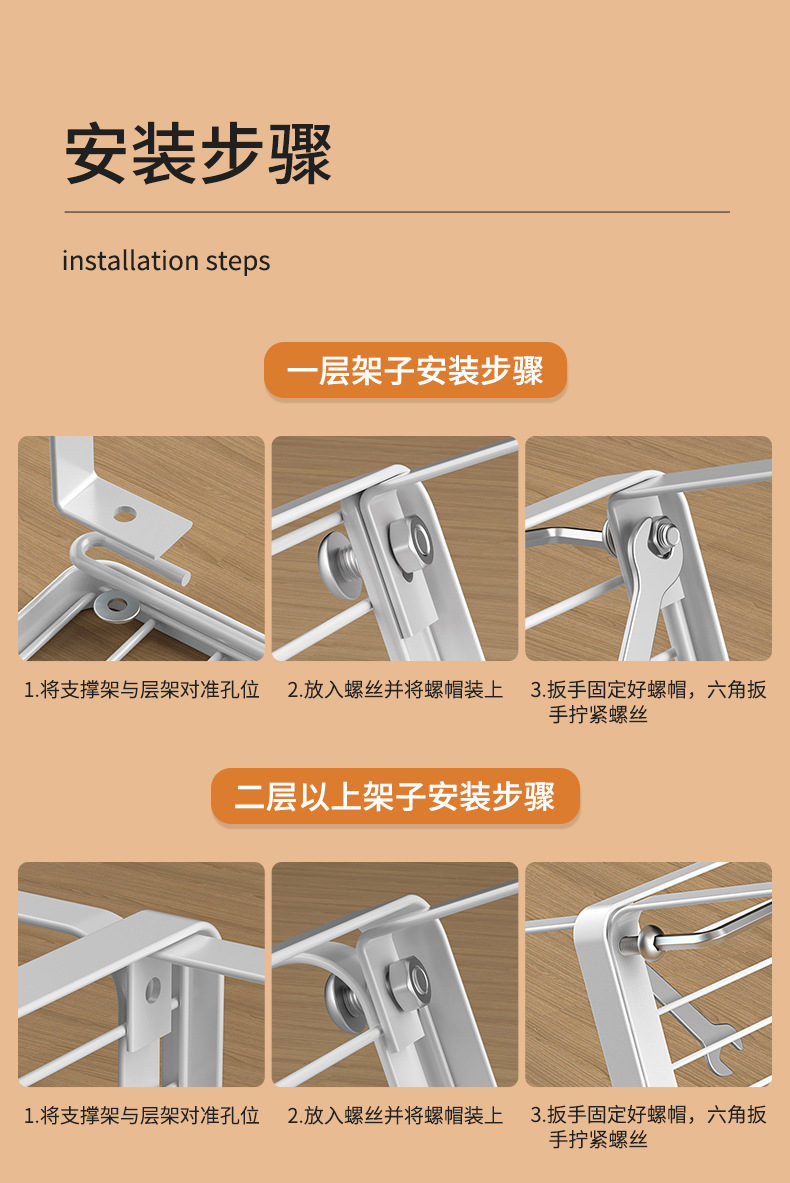 安装步骤

installation steps

一层架子安装步骤

1.将支撑架与层架对准孔位

2.放入螺丝并将螺帽装上

3.扳手固定好螺帽，六角扳手拧紧螺丝

二层以上架子安装步骤

1.将支撑架与层架对准孔位

2.放入螺丝并将螺帽装上

3.扳手固定好螺帽，六角扳手拧紧螺丝