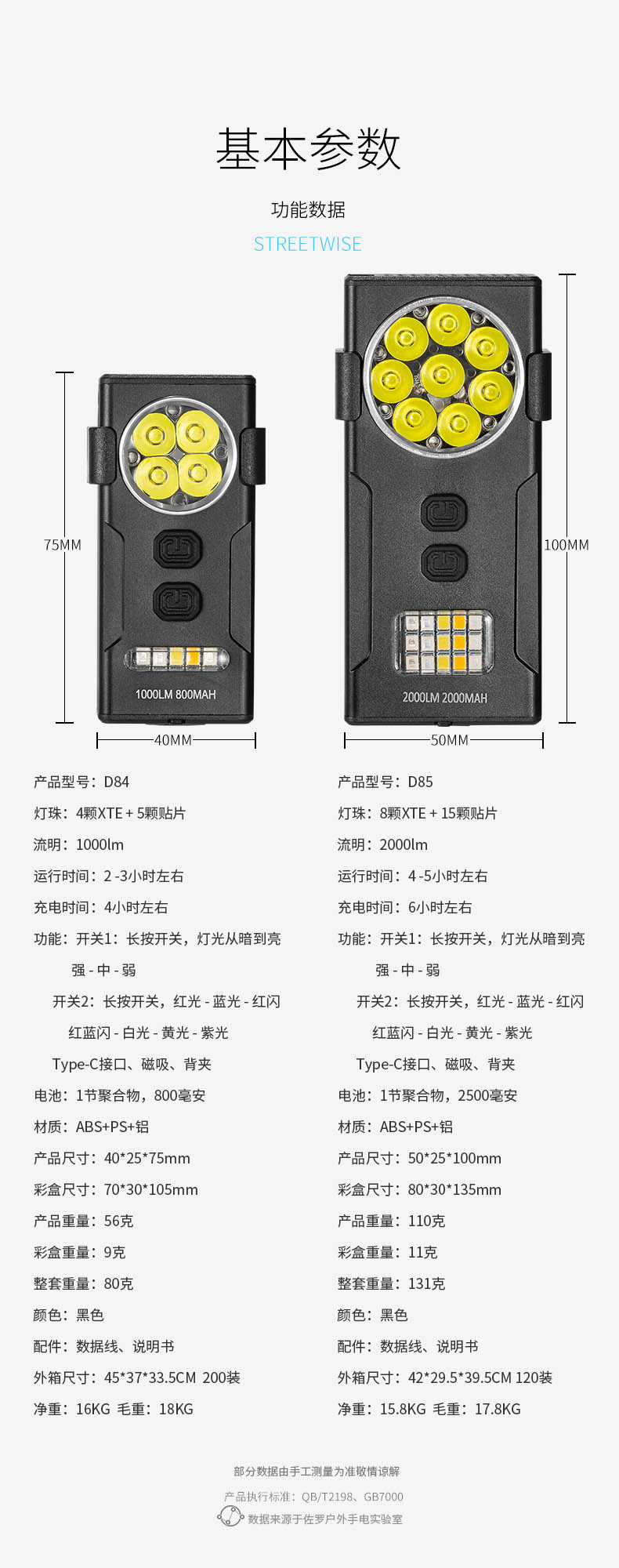 基本参数

功能数据

STREETWISE

75MM

1000LM 800MAH

40MM

100MM

2000LM 2000MAH

50MM

产品型号：D84

灯珠：4颗XTE + 5颗贴片

流明：1000lm

运行时间：2 -3小时左右

充电时间：4小时左右

功能：开关1：长按开关，灯光从暗到亮

强 - 中 - 弱

开关2：长按开关，红光 - 蓝光 - 红闪

红蓝闪 - 白光 - 黄光 - 紫光

Type-C接口、磁吸、背夹

电池：1节聚合物，800毫安

材质：ABS+PS+铝

产品尺寸：40*25*75mm

彩盒尺寸：70*30*105mm

产品重量：56克

彩盒重量：9克

整套重量：80克

颜色：黑色

配件：数据线、说明书

外箱尺寸：45*37*33.5CM 200装

净重：16KG 毛重：18KG

产品型号：D85

灯珠：8颗XTE + 15颗贴片

流明：2000lm

运行时间：4 -5小时左右

充电时间：6小时左右

功能：开关1：长按开关，灯光从暗到亮

强 - 中 - 弱

开关2：长按开关，红光 - 蓝光 - 红闪

红蓝闪 - 白光 - 黄光 - 紫光

Type-C接口、磁吸、背夹

电池：1节聚合物，2500毫安

材质：ABS+PS+铝

产品尺寸：50*25*100mm

彩盒尺寸：80*30*135mm

产品重量：110克

彩盒重量：11克

整套重量：131克

颜色：黑色

配件：数据线、说明书

外箱尺寸：42*29.5*39.5CM 120装

净重：15.8KG 毛重：17.8KG

部分数据由手工测量为准敬情谅解

产品执行标准：QB/T2198、GB7000

数据来源于佐罗户外手电实验室