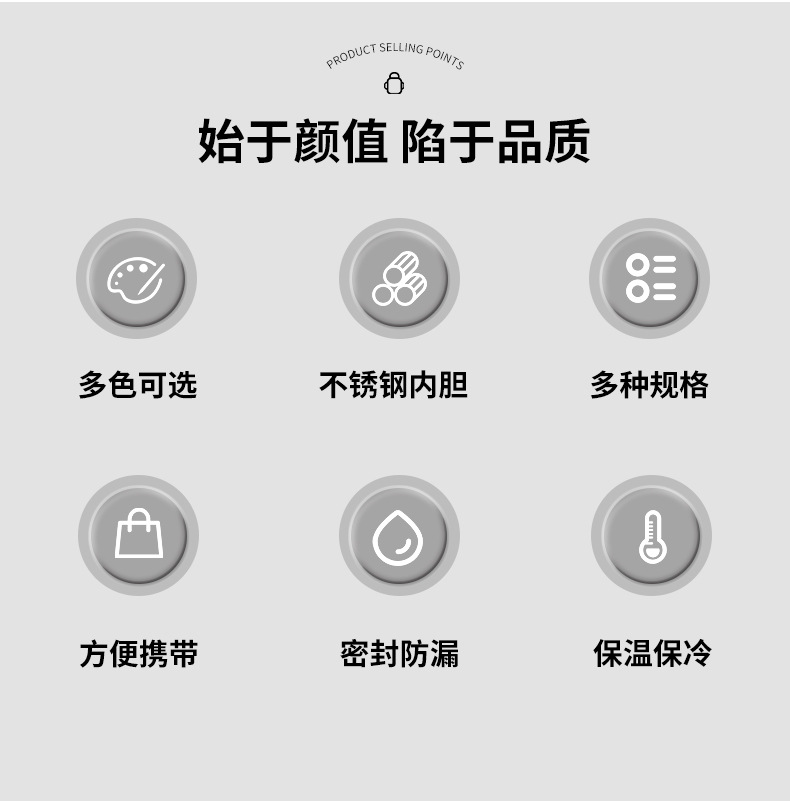 PRODUCT SELLING POINTS

始于颜值 陷于品质

多色可选 不锈钢内胆 多种规格

方便携带 密封防漏 保温保冷