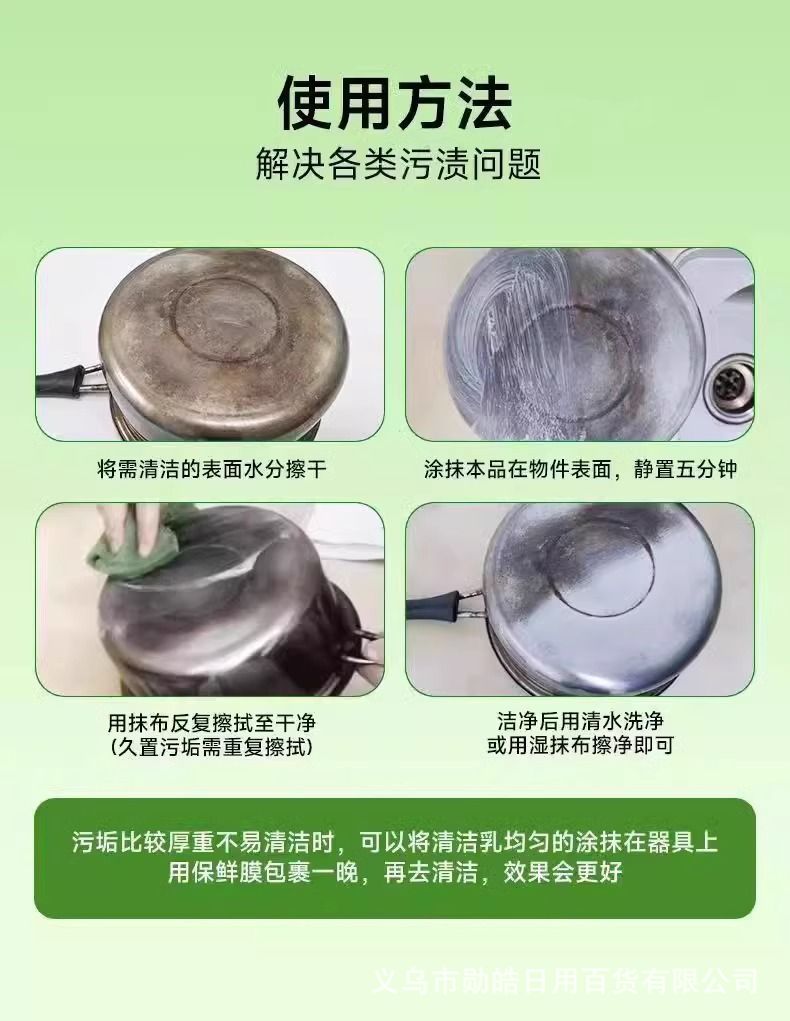 使用方法
解决各类污渍问题

将需清洁的表面水分擦干

涂抹本品在物件表面，静置五分钟

用抹布反复擦拭至干净
(久置污垢需重复擦拭)

洁净后用清水洗净
或用湿抹布擦净即可

污垢比较厚重不易清洁时，可以将清洁乳均匀的涂抹在器具上
用保鲜膜包裹一晚，再去清洁，效果会更好

义乌市勋皓日用百货有限公司