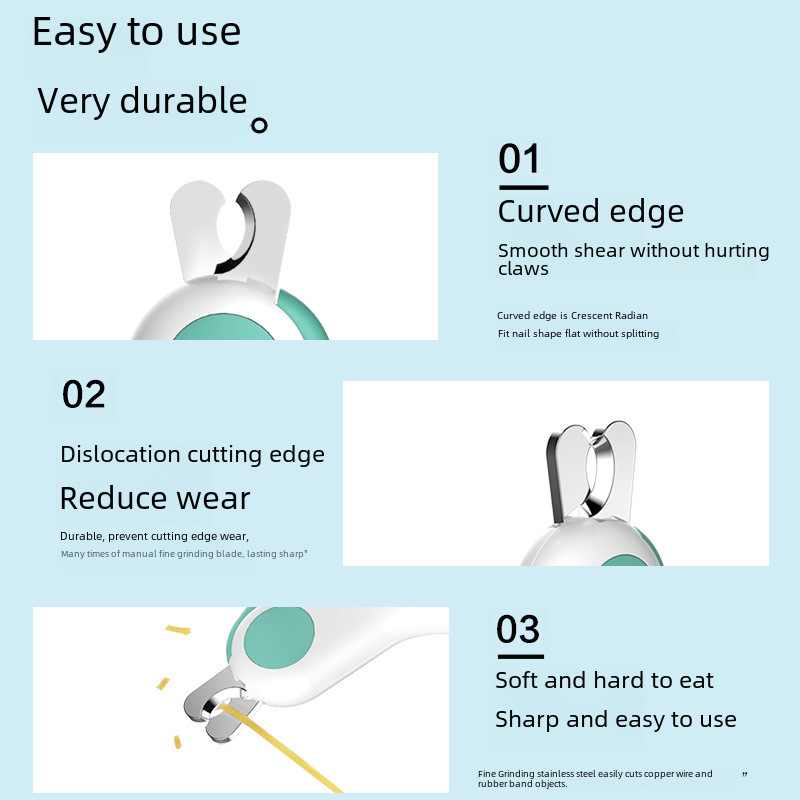 Easy to use

Very durable。

01

Curved edge

Smooth shear without hurting claws

Curved edge is Crescent Radian
Fit nail shape flat without splitting

02

Dislocation cutting edge

Reduce wear

Durable, prevent cutting edge wear,
Many times of manual fine grinding blade, lasting sharp"

03

Soft and hard to eat

Sharp and easy to use

Fine Grinding stainless steel easily cuts copper wire and rubber band objects. "