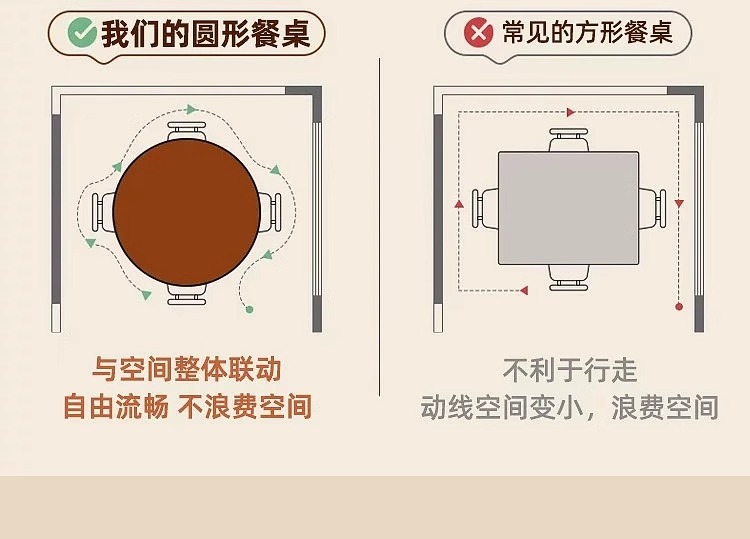 我们的圆形餐桌

与空间整体联动
自由流畅 不浪费空间

常见的方形餐桌

不利于行走
动线空间变小，浪费空间