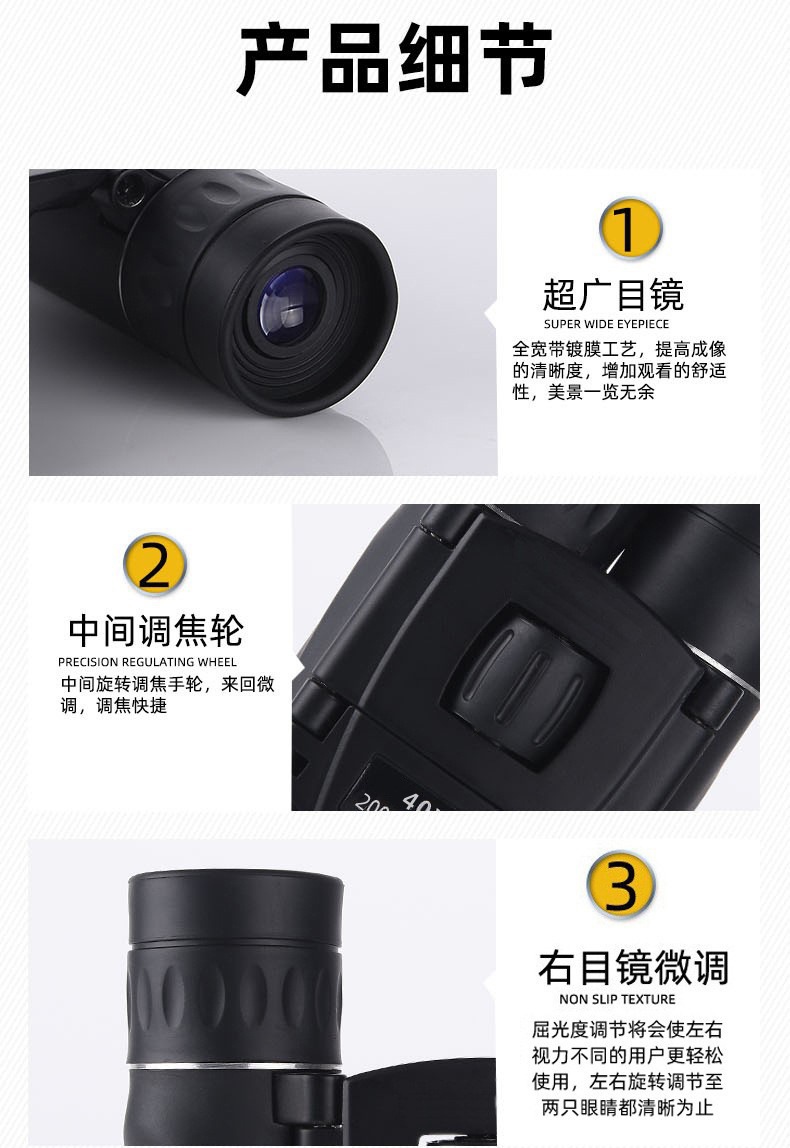 产品细节

1

超广目镜

SUPER WIDE EYEPIECE

全宽带镀膜工艺，提高成像的清晰度，增加观看的舒适性，美景一览无余

2

中间调焦轮

PRECISION REGULATING WHEEL

中间旋转调焦手轮，来回微调，调焦快捷

40

200

3

右目镜微调

NON SLIP TEXTURE

屈光度调节将会使左右视力不同的用户更轻松使用，左右旋转调节至两只眼睛都清晰为止