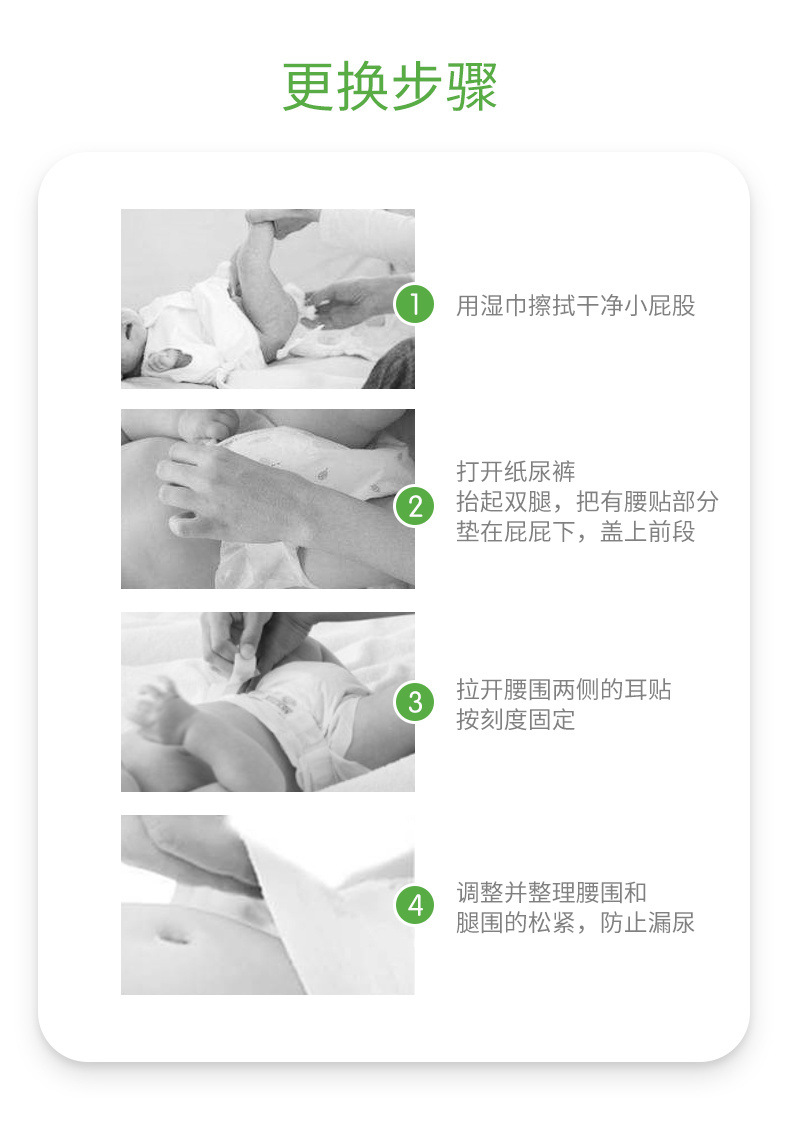 更换步骤

1 用湿巾擦拭干净小屁股

2 打开纸尿裤
抬起双腿，把有腰贴部分
垫在屁屁下，盖上前段

3 拉开腰围两侧的耳贴
按刻度固定

4 调整并整理腰围和
腿围的松紧，防止漏尿