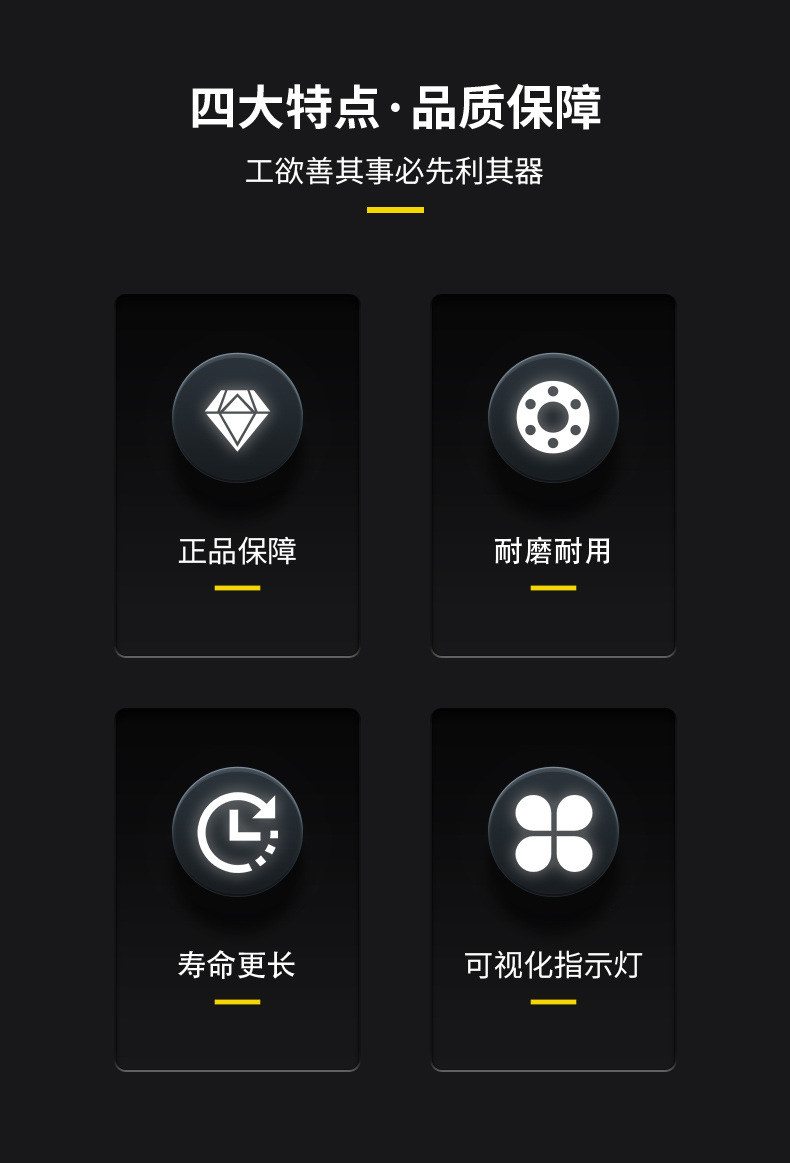 四大特点·品质保障

工欲善其事必先利其器

正品保障

耐磨耐用

寿命更长

可视化指示灯