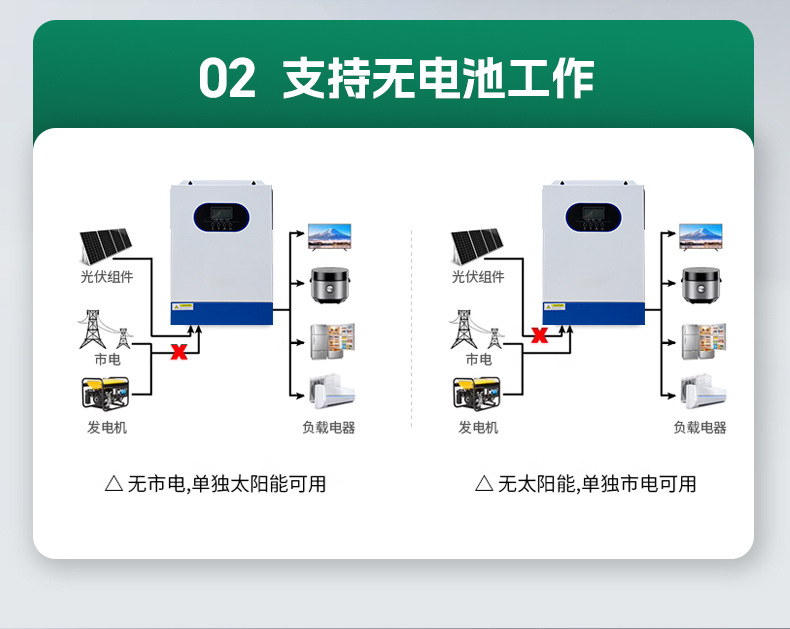 02 支持无电池工作

光伏组件

市电

发电机

负载电器

△ 无市电,单独太阳能可用

光伏组件

市电

发电机

负载电器

△ 无太阳能,单独市电可用