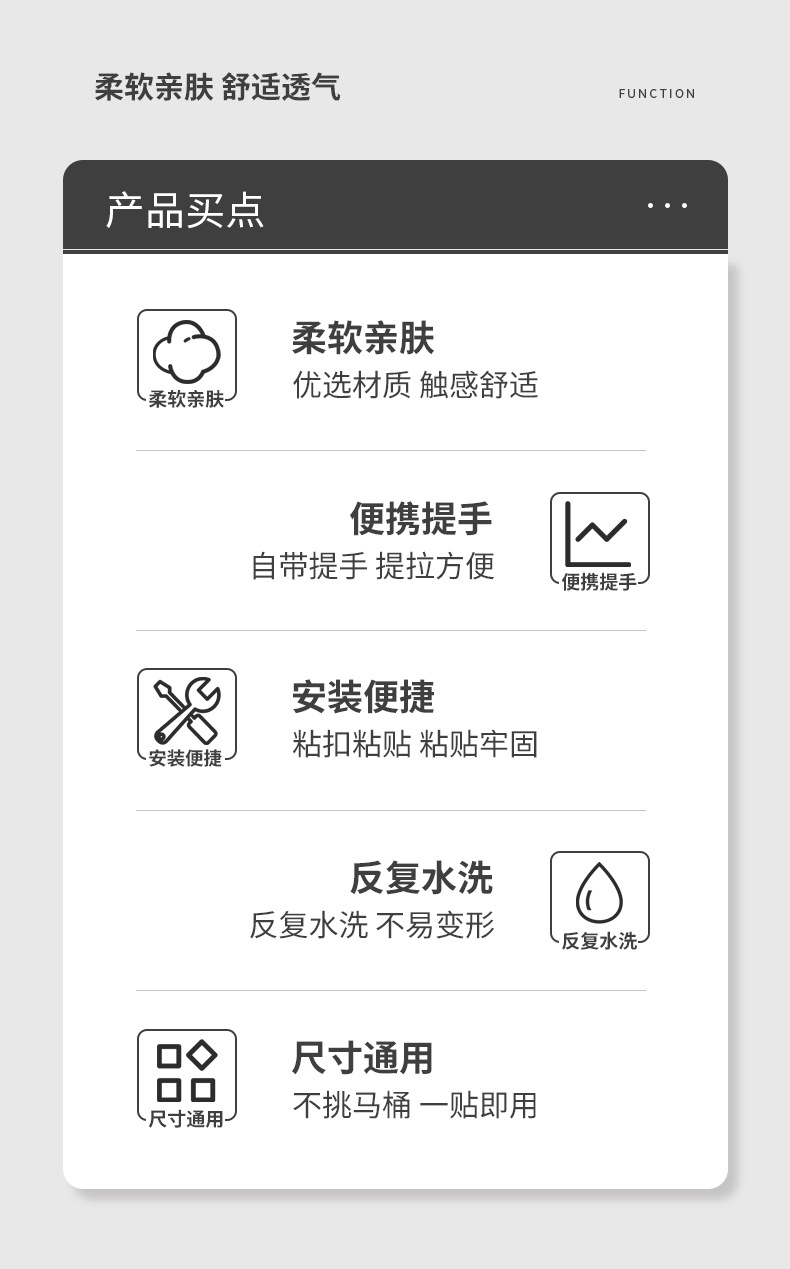 柔软亲肤 舒适透气

FUNCTION

产品买点

柔软亲肤

柔软亲肤
优选材质 触感舒适

便携提手
自带提手 提拉方便

便携提手

安装便捷

安装便捷
粘扣粘贴 粘贴牢固

反复水洗
反复水洗 不易变形

反复水洗

尺寸通用

尺寸通用
不挑马桶 一贴即用