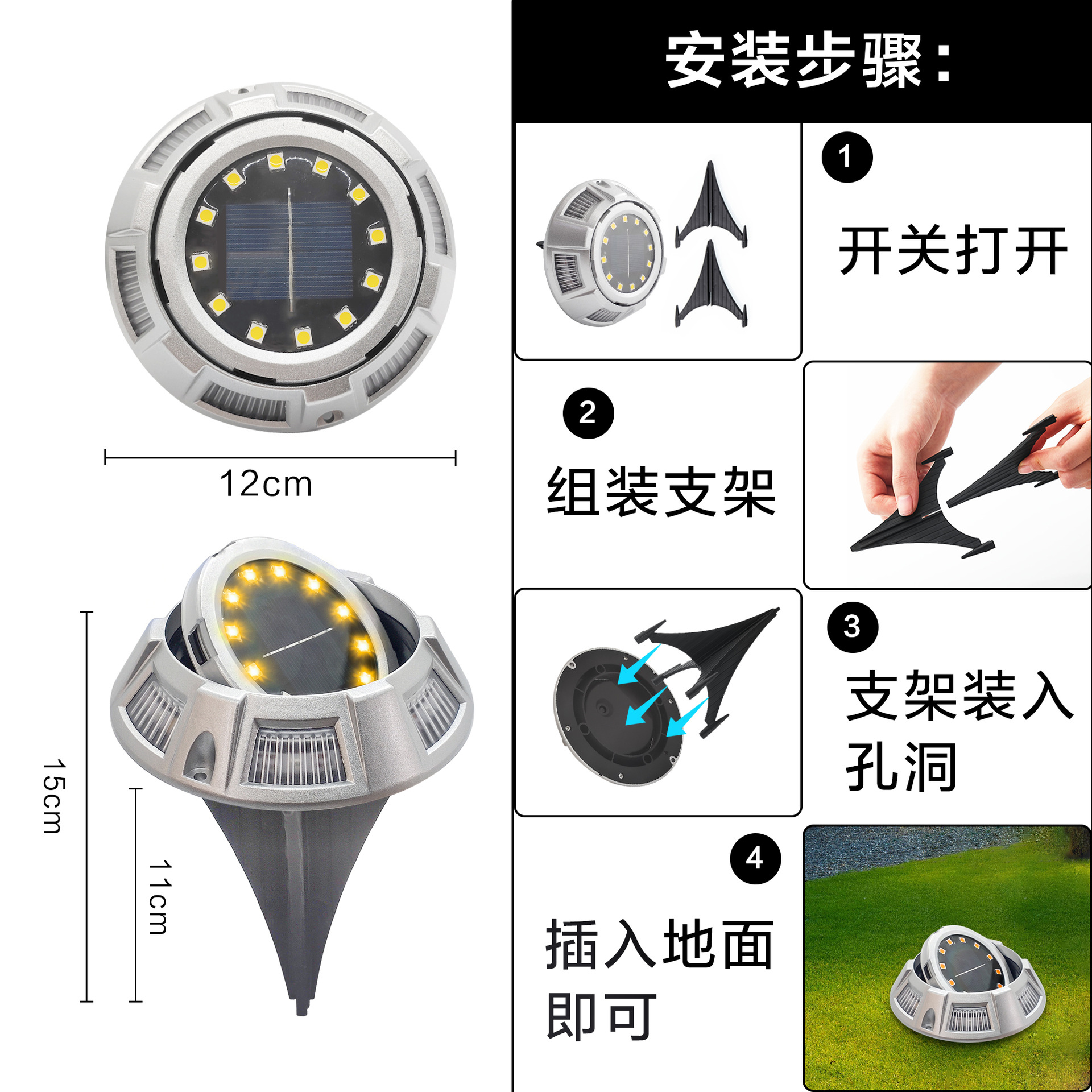 12cm

15cm

11cm

安装步骤：

1
开关打开

2
组装支架

3
支架装入孔洞

4
插入地面即可