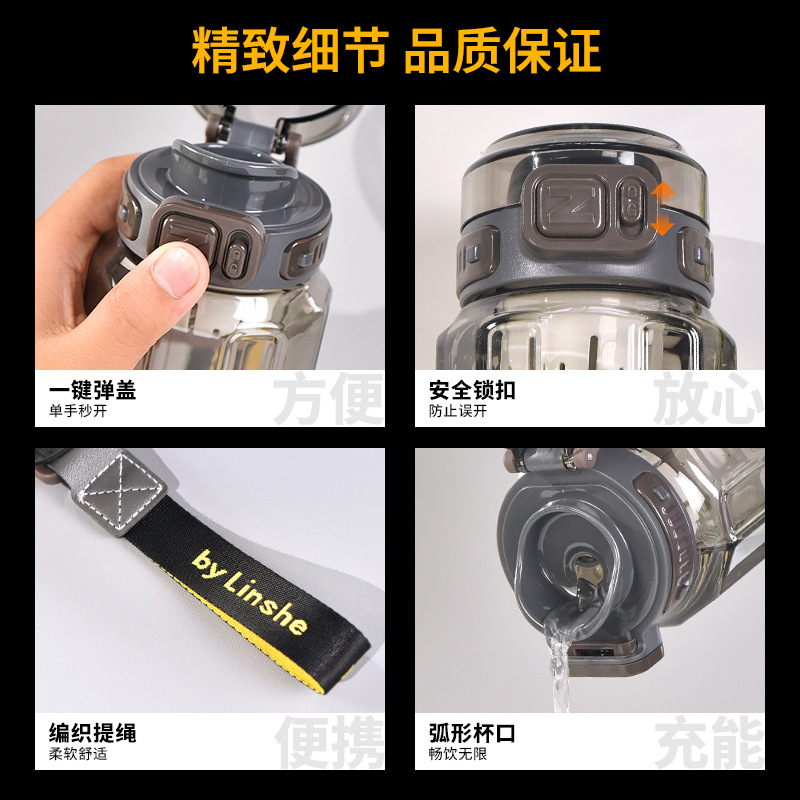 精致细节 品质保证

一键弹盖
单手秒开
方便

安全锁扣
防止误开
放心

by Linshe

编织提绳
柔软舒适
便携

弧形杯口
畅饮无限
充能