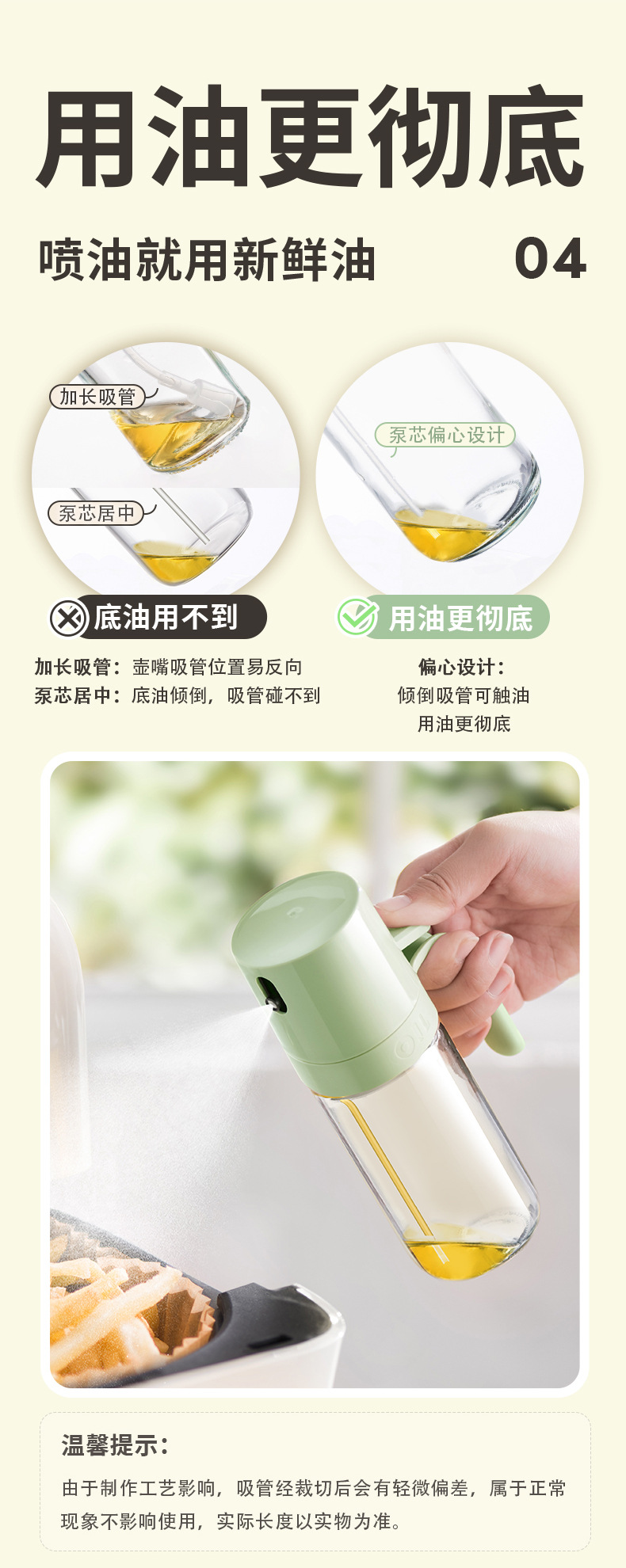 用油更彻底

喷油就用新鲜油

04

加长吸管

泵芯居中

泵芯偏心设计

底油用不到

用油更彻底

加长吸管：壶嘴吸管位置易反向
泵芯居中：底油倾倒，吸管碰不到

偏心设计：
倾倒吸管可触油
用油更彻底

温馨提示：

由于制作工艺影响，吸管经裁切后会有轻微偏差，属于正常现象不影响使用，实际长度以实物为准。