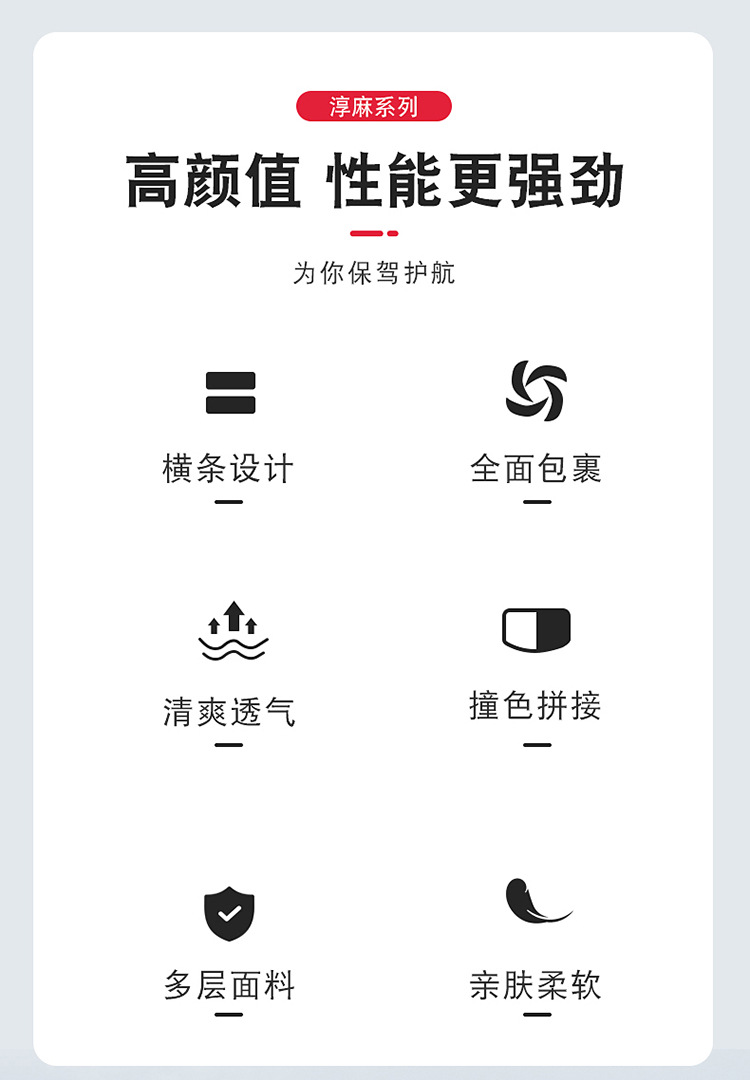 淳麻系列

高颜值 性能更强劲

为你保驾护航

横条设计

全面包裹

清爽透气

撞色拼接

多层面料

亲肤柔软