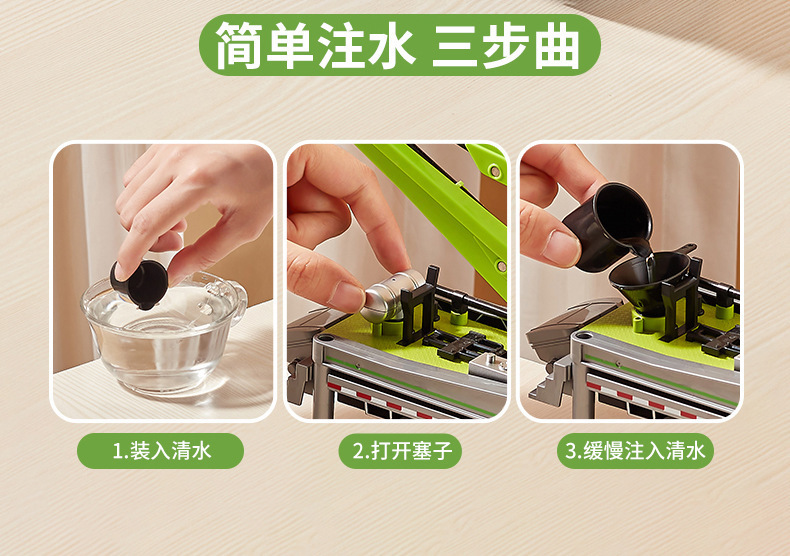 简单注水 三步曲

1.装入清水

2.打开塞子

3.缓慢注入清水