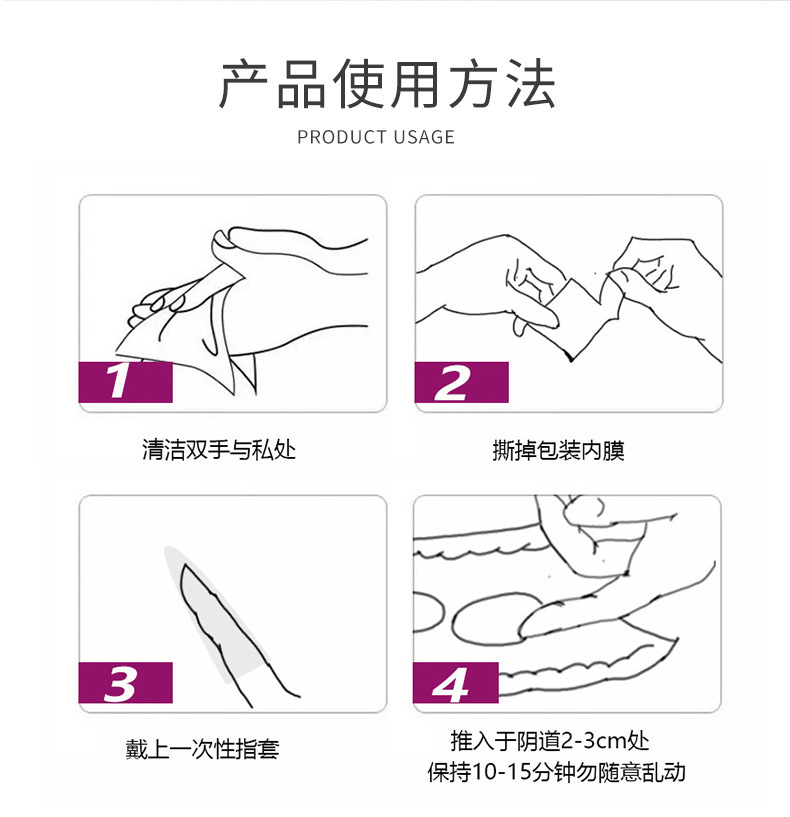 产品使用方法

PRODUCT USAGE

1

清洁双手与私处

2

撕掉包装内膜

3

戴上一次性指套

4

推入于阴道2-3cm处
保持10-15分钟勿随意乱动