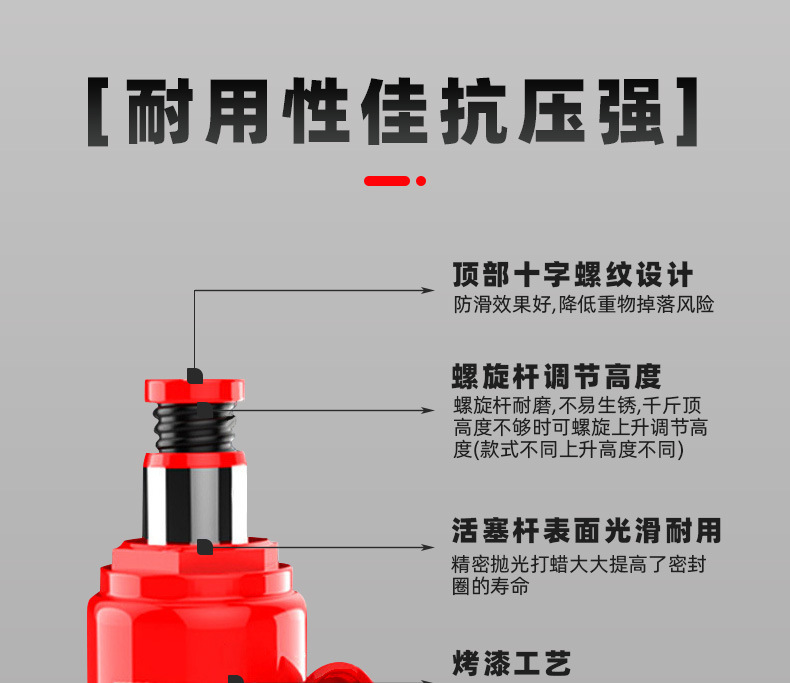 [耐用性佳抗压强]

顶部十字螺纹设计
防滑效果好,降低重物掉落风险

螺旋杆调节高度
螺旋杆耐磨,不易生锈,千斤顶高度不够时可螺旋上升调节高度(款式不同上升高度不同)

活塞杆表面光滑耐用
精密抛光打蜡大大提高了密封圈的寿命

烤漆工艺