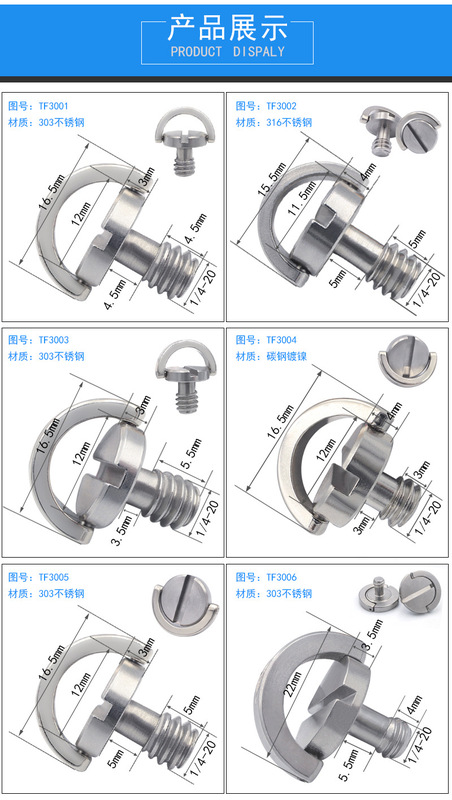 产品展示
PRODUCT DISPALY

图号：TF3001
材质：303不锈钢
16.5mm
12mm
3mm
4.5mm
4.5mm
1/4-20

图号：TF3002
材质：316不锈钢
15.5mm
11.5mm
4mm
5mm
5mm
1/4-20

图号：TF3003
材质：303不锈钢
16.5mm
12mm
3mm
5.5mm
3.5mm
1/4-20

图号：TF3004
材质：碳钢镀镍
16.5mm
12mm
4mm
3mm
3mm
1/4-20

图号：TF3005
材质：303不锈钢
16.5mm
12mm
3mm
5mm
5mm
1/4-20

图号：TF3006
材质：303不锈钢
22mm
3.5mm
4mm
5.5mm
1/4-20