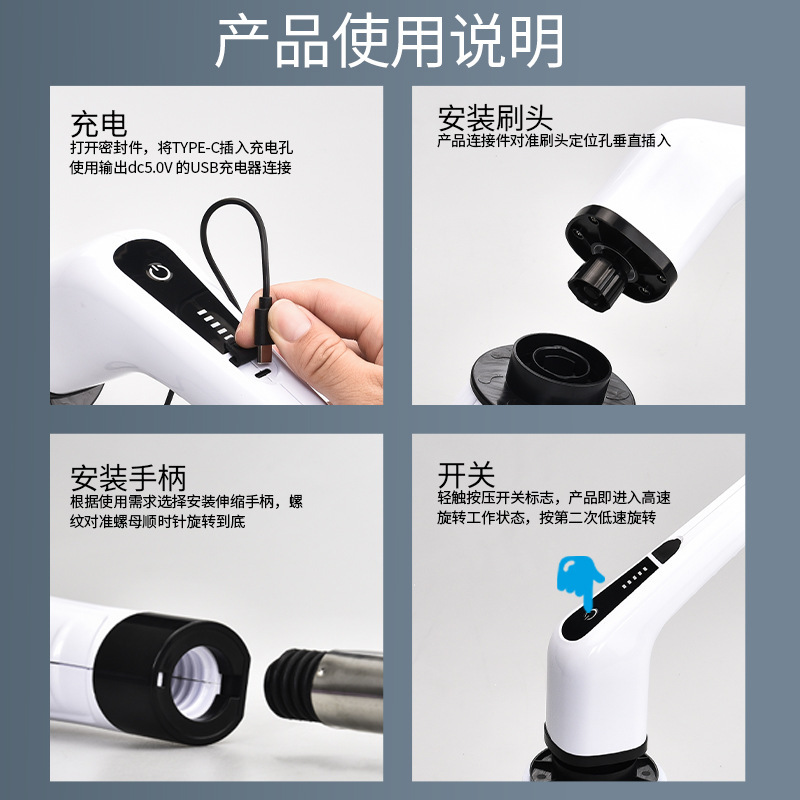 产品使用说明

充电
打开密封件，将TYPE-C插入充电孔
使用输出dc5.0V 的USB充电器连接

安装刷头
产品连接件对准刷头定位孔垂直插入

安装手柄
根据使用需求选择安装伸缩手柄，螺纹对准螺母顺时针旋转到底

开关
轻触按压开关标志，产品即进入高速旋转工作状态，按第二次低速旋转