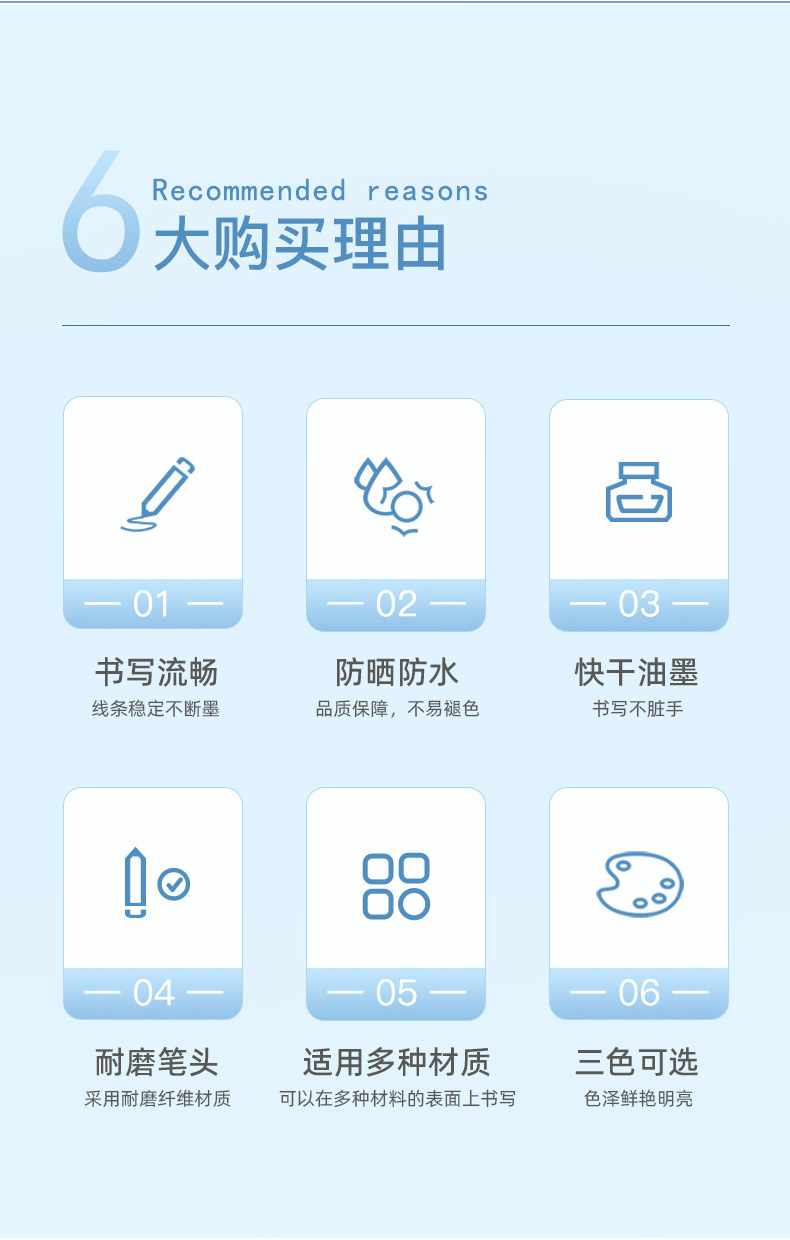 6 Recommended reasons
大购买理由

— 01 —
书写流畅
线条稳定不断墨

— 02 —
防晒防水
品质保障，不易褪色

— 03 —
快干油墨
书写不脏手

— 04 —
耐磨笔头
采用耐磨纤维材质

— 05 —
适用多种材质
可以在多种材料的表面上书写

— 06 —
三色可选
色泽鲜艳明亮