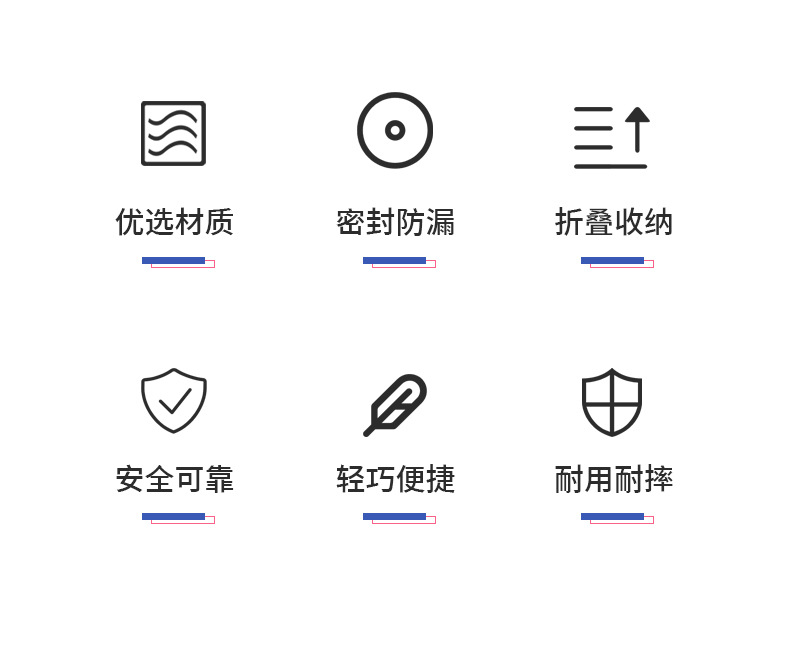 优选材质

密封防漏

折叠收纳

安全可靠

轻巧便捷

耐用耐摔