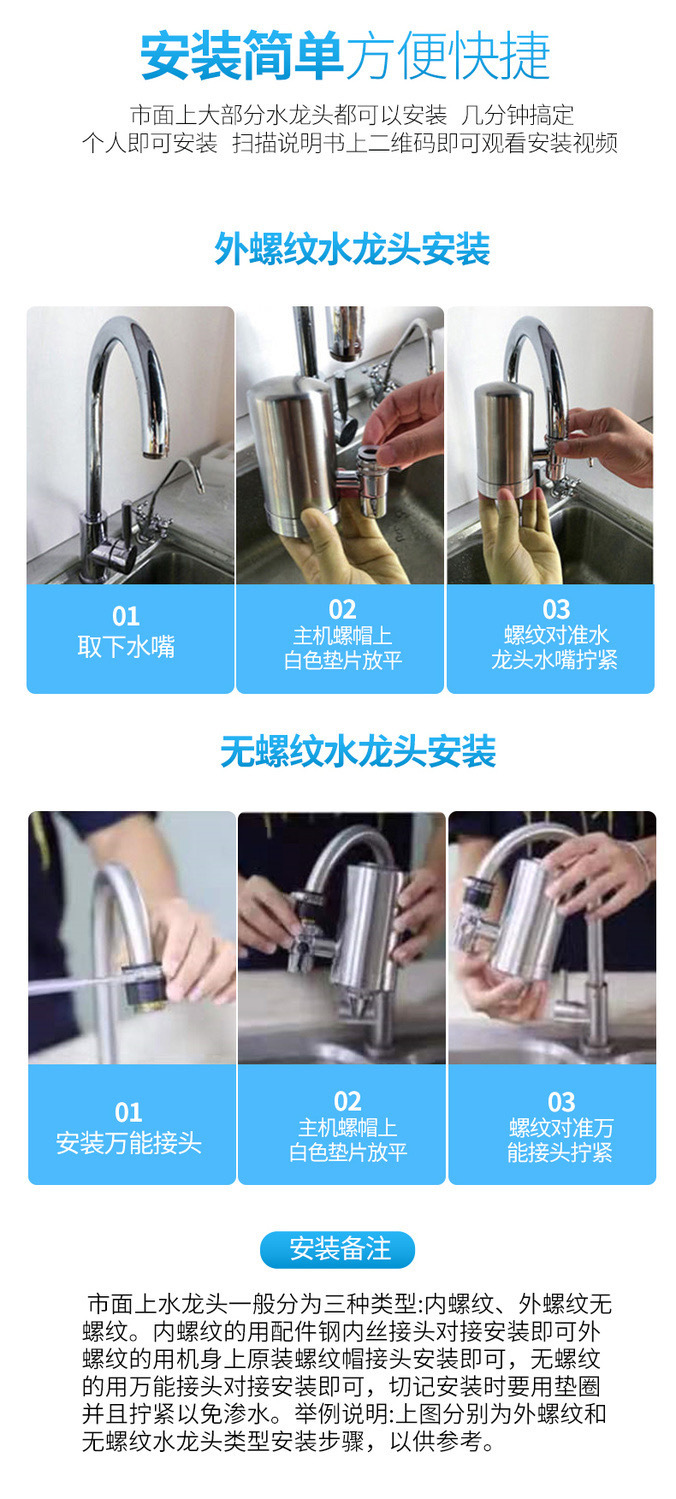 安装简单方便快捷

市面上大部分水龙头都可以安装 几分钟搞定
个人即可安装 扫描说明书上二维码即可观看安装视频

外螺纹水龙头安装

01
取下水嘴

02
主机螺帽上
白色垫片放平

03
螺纹对准水
龙头水嘴拧紧

无螺纹水龙头安装

01
安装万能接头

02
主机螺帽上
白色垫片放平

03
螺纹对准万
能接头拧紧

安装备注

市面上水龙头一般分为三种类型:内螺纹、外螺纹无螺纹。内螺纹的用配件钢内丝接头对接安装即可外螺纹的用机身上原装螺纹帽接头安装即可，无螺纹的用万能接头对接安装即可，切记安装时要用垫圈并且拧紧以免渗水。举例说明:上图分别为外螺纹和无螺纹水龙头类型安装步骤，以供参考。