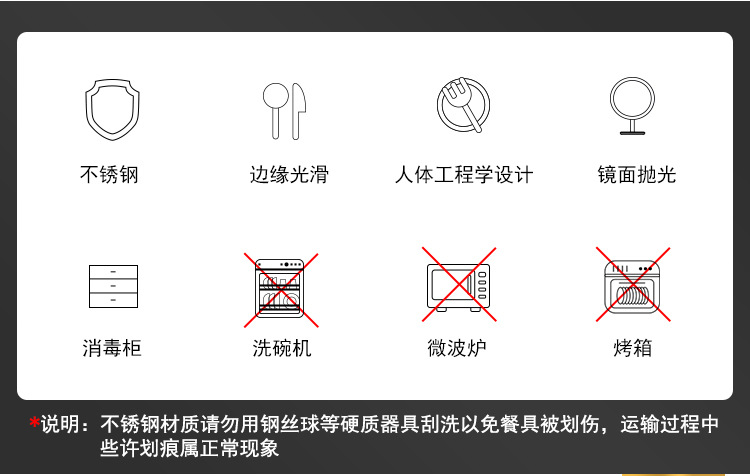 不锈钢

边缘光滑

人体工程学设计

镜面抛光

消毒柜

洗碗机

微波炉

烤箱

*说明：不锈钢材质请勿用钢丝球等硬质器具刮洗以免餐具被划伤，运输过程中些许划痕属正常现象