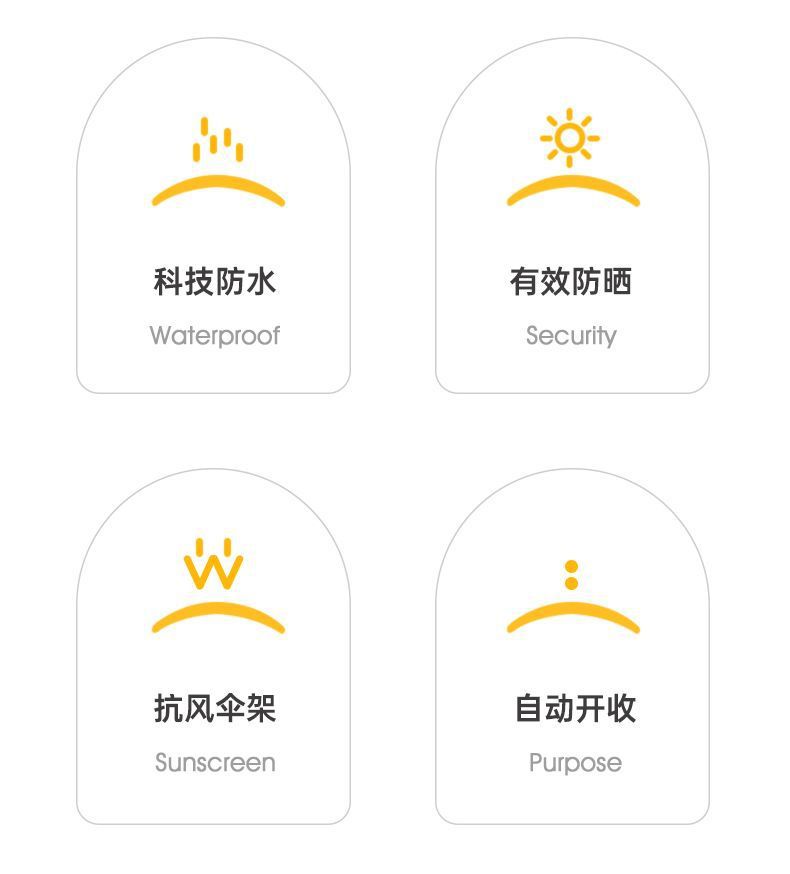 科技防水
Waterproof

有效防晒
Security

抗风伞架
Sunscreen

自动开收
Purpose