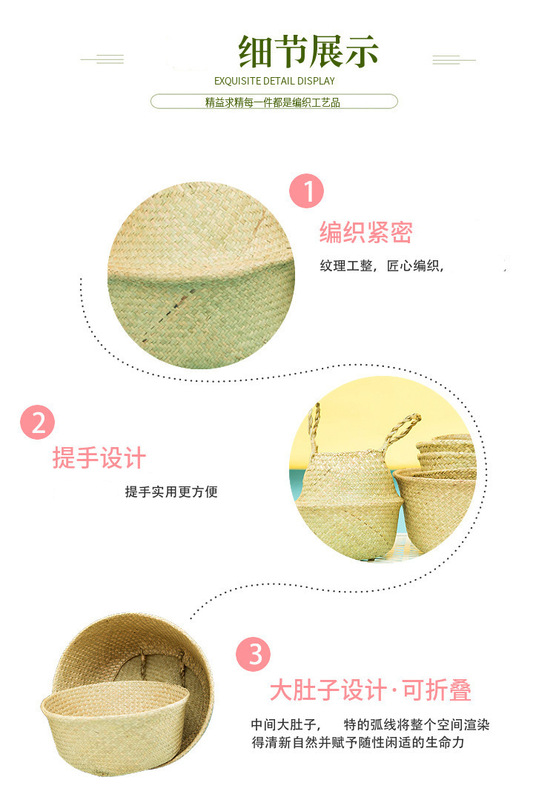 细节展示
EXQUISITE DETAIL DISPLAY
精益求精每一件都是编织工艺品

1
编织紧密
纹理工整，匠心编织，

2
提手设计
提手实用更方便

3
大肚子设计·可折叠
中间大肚子， 特的弧线将整个空间渲染得清新自然并赋予随性闲适的生命力