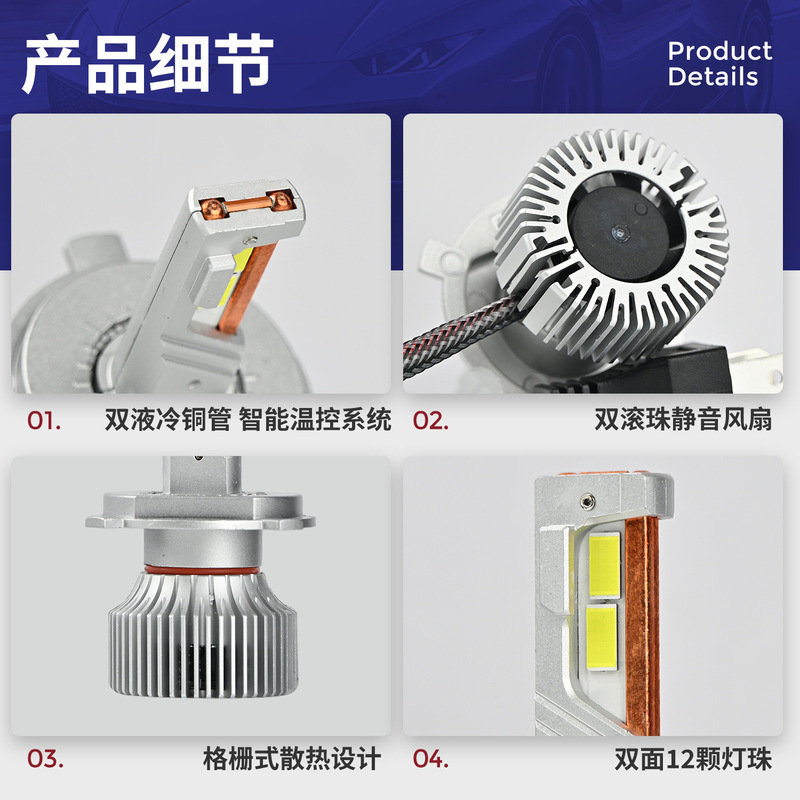 产品细节

Product Details

01. 双液冷铜管 智能温控系统

02. 双滚珠静音风扇

03. 格栅式散热设计

04. 双面12颗灯珠