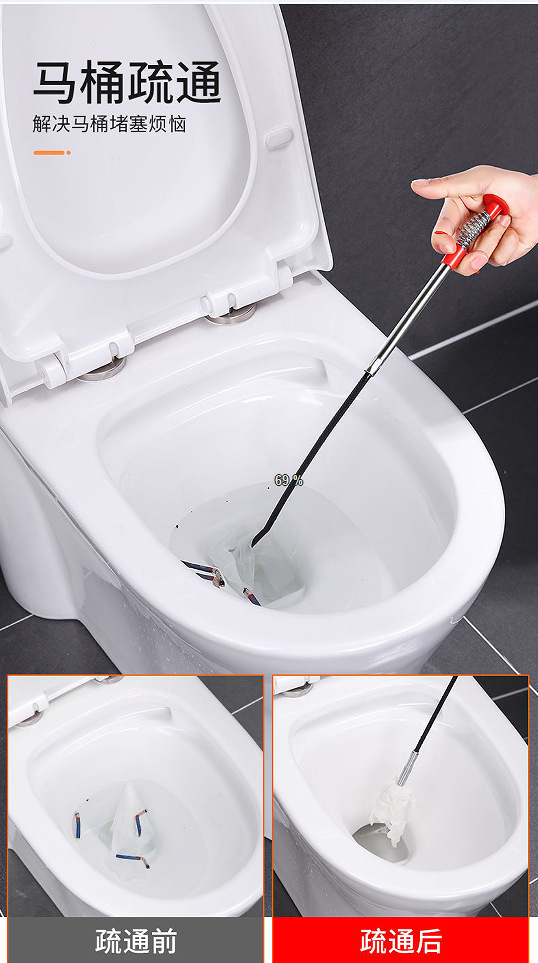 马桶疏通

解决马桶堵塞烦恼

69 %

疏通前

疏通后