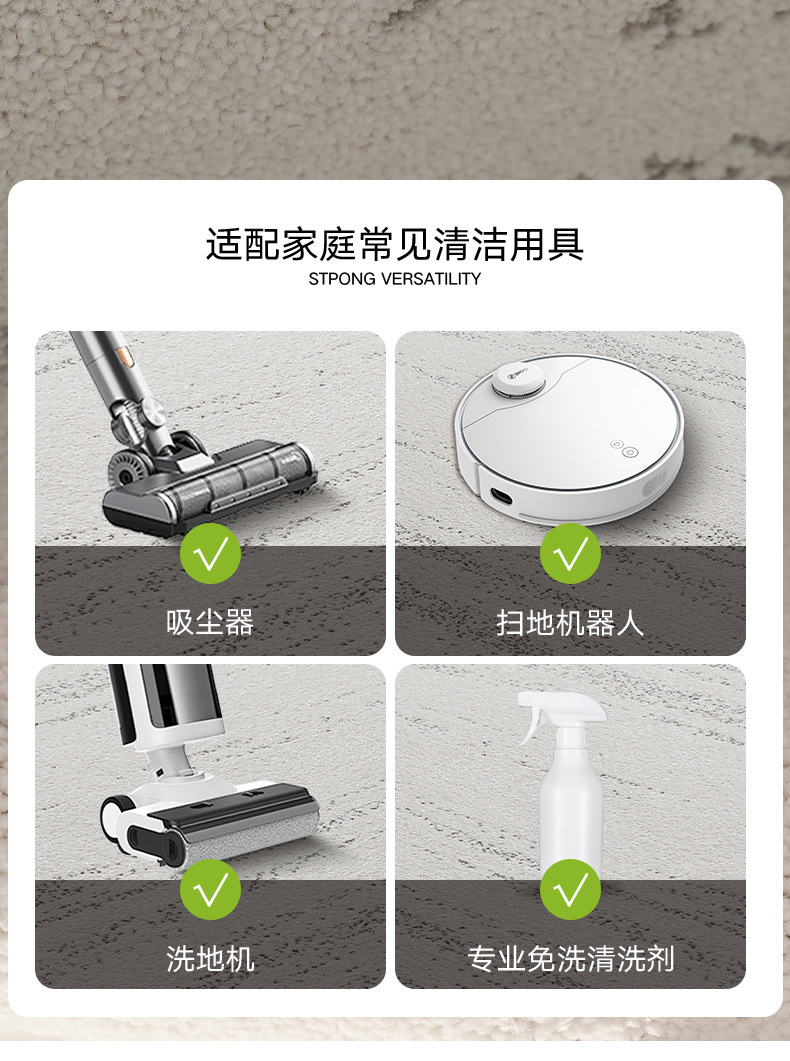 适配家庭常见清洁用具
STPONG VERSATILITY

吸尘器

扫地机器人

洗地机

专业免洗清洗剂