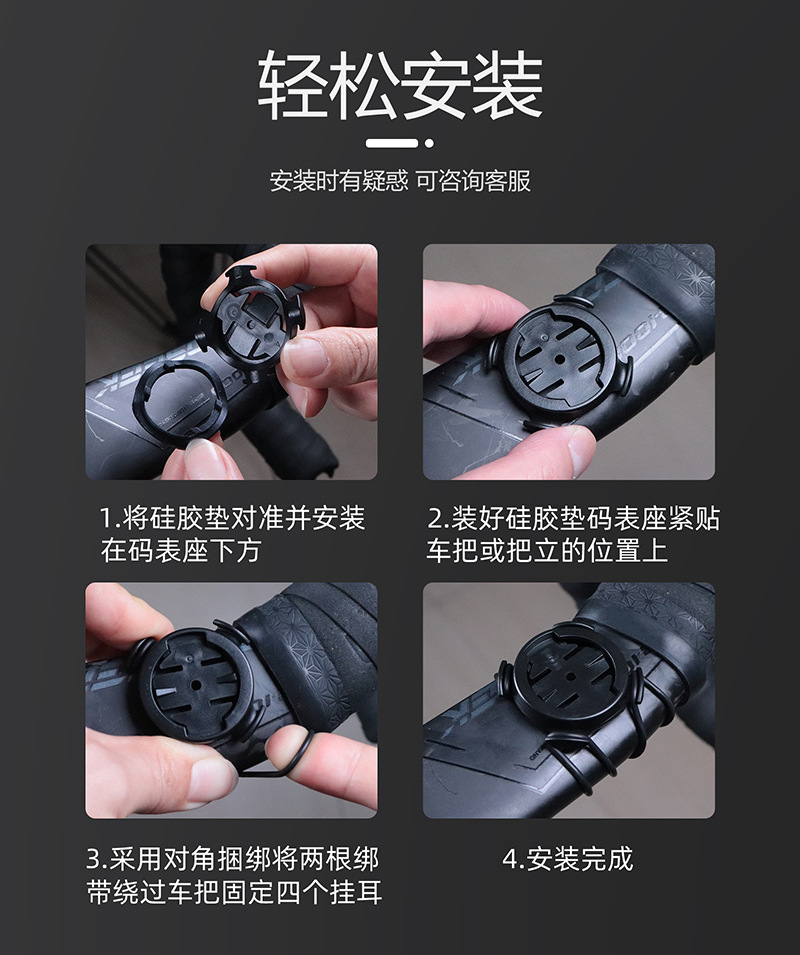 轻松安装

安装时有疑惑 可咨询客服

1.将硅胶垫对准并安装在码表座下方

2.装好硅胶垫码表座紧贴车把或把立的位置上

3.采用对角捆绑将两根绑带绕过车把固定四个挂耳

4.安装完成