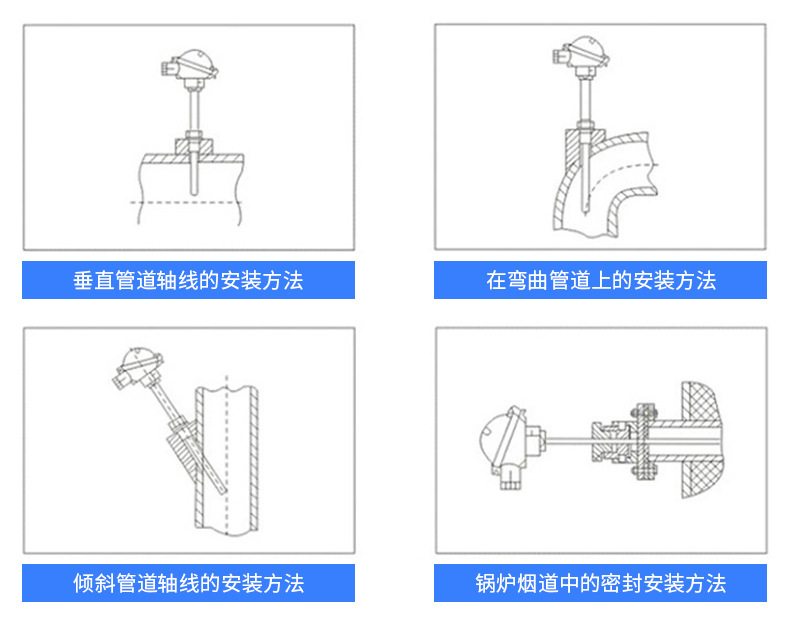 垂直管道轴线的安装方法

在弯曲管道上的安装方法

倾斜管道轴线的安装方法

锅炉烟道中的密封安装方法