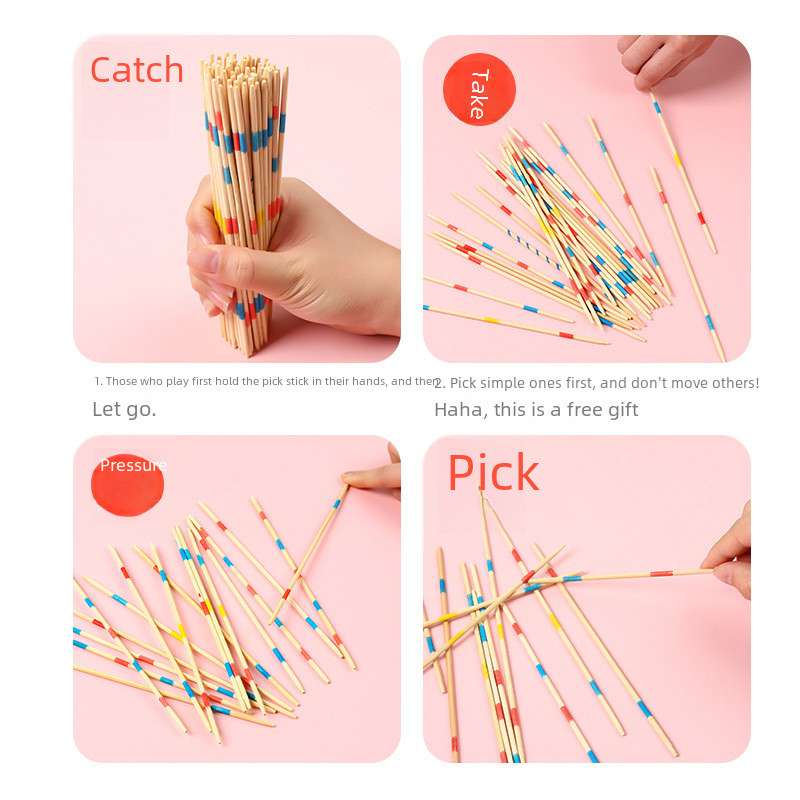 Catch

Take

1. Those who play first hold the pick stick in their hands, and then

Let go.

2. Pick simple ones first, and don't move others!

Haha, this is a free gift

Pressure

Pick