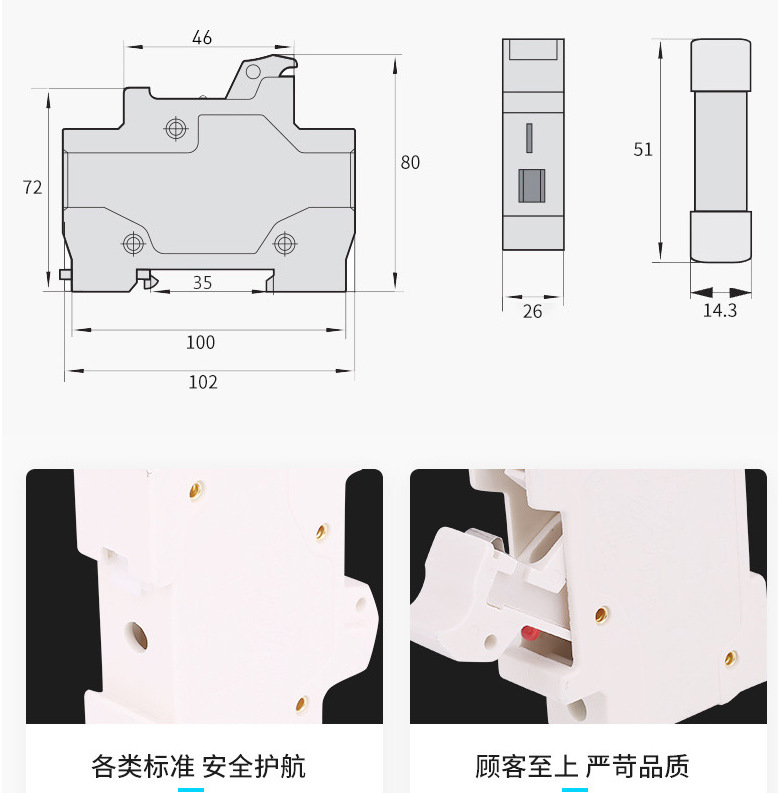 46

72

80

35

100

102

26

51

14.3

各类标准 安全护航

顾客至上 严苛品质