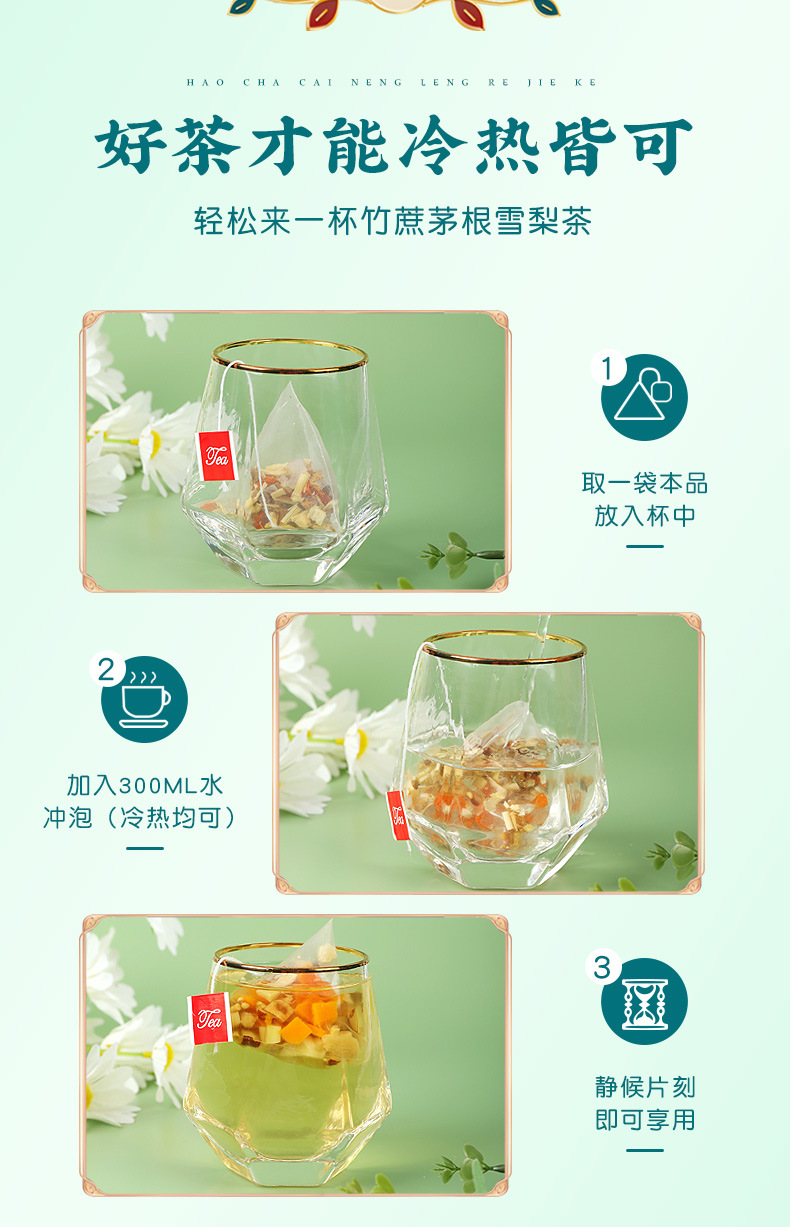 HAO CHA CAI NENG LENG RE JIE KE

好茶才能冷热皆可

轻松来一杯竹蔗茅根雪梨茶

Tea

1

取一袋本品
放入杯中

2

加入300ML水
冲泡（冷热均可）

Tea

Tea

3

静候片刻
即可享用