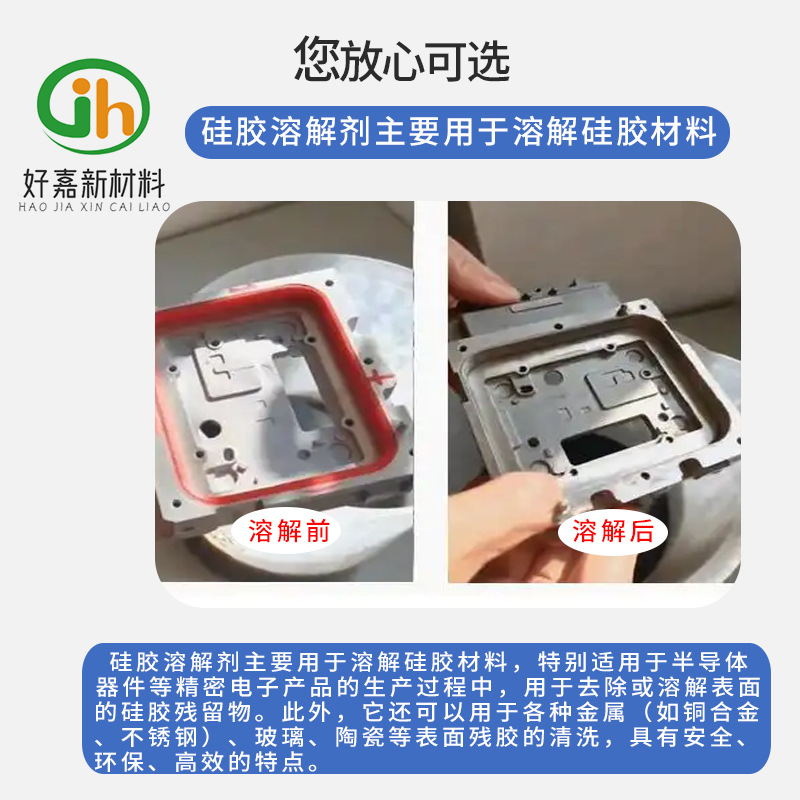 jh

好嘉新材料
HAO JIA XIN CAI LIAO

您放心可选

硅胶溶解剂主要用于溶解硅胶材料

溶解前

溶解后

硅胶溶解剂主要用于溶解硅胶材料，特别适用于半导体器件等精密电子产品的生产过程中，用于去除或溶解表面的硅胶残留物。此外，它还可以用于各种金属（如铜合金、不锈钢）、玻璃、陶瓷等表面残胶的清洗，具有安全、环保、高效的特点。