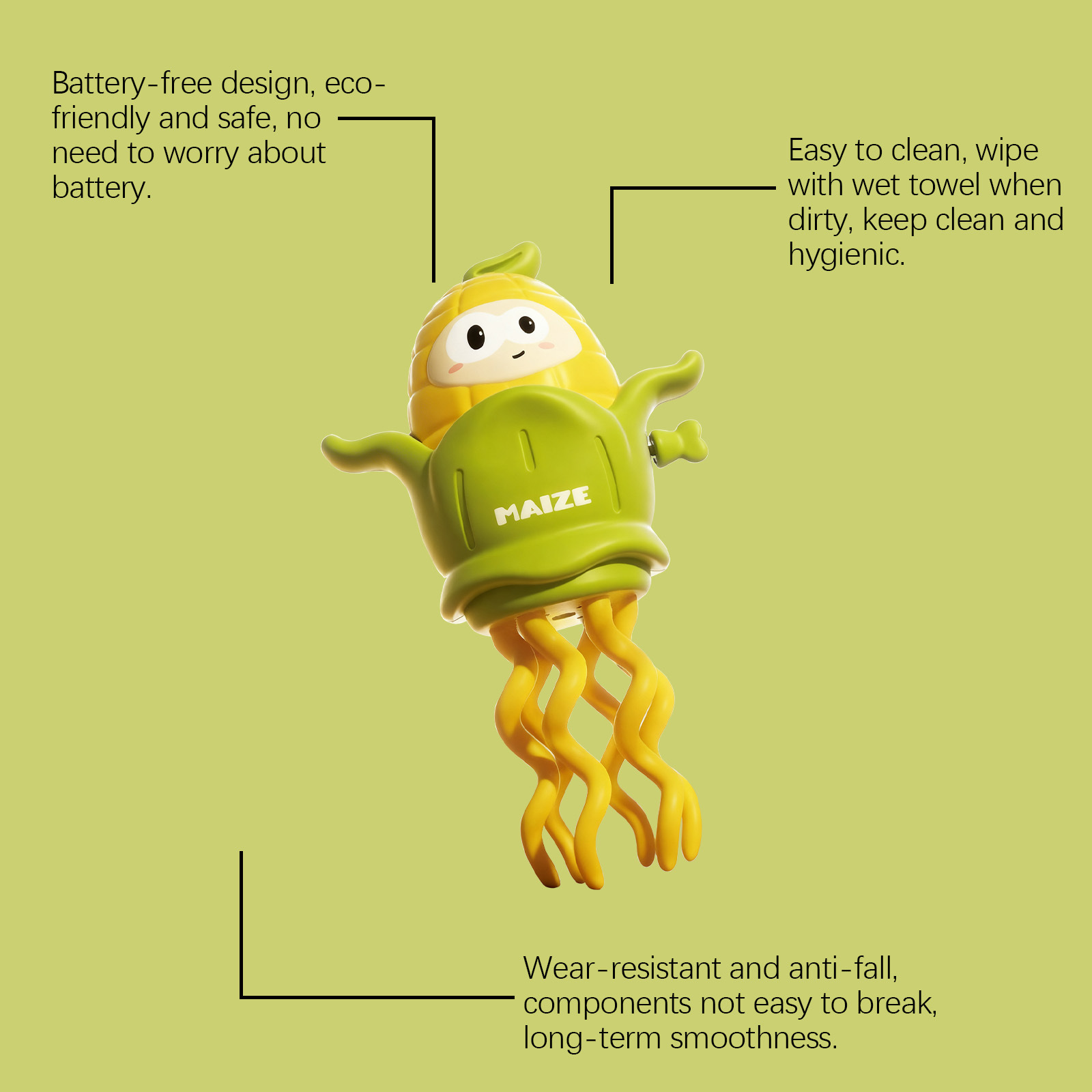 Battery-free design, eco-friendly and safe, no need to worry about battery.

Easy to clean, wipe with wet towel when dirty, keep clean and hygienic.

MAIZE

Wear-resistant and anti-fall, components not easy to break, long-term smoothness.