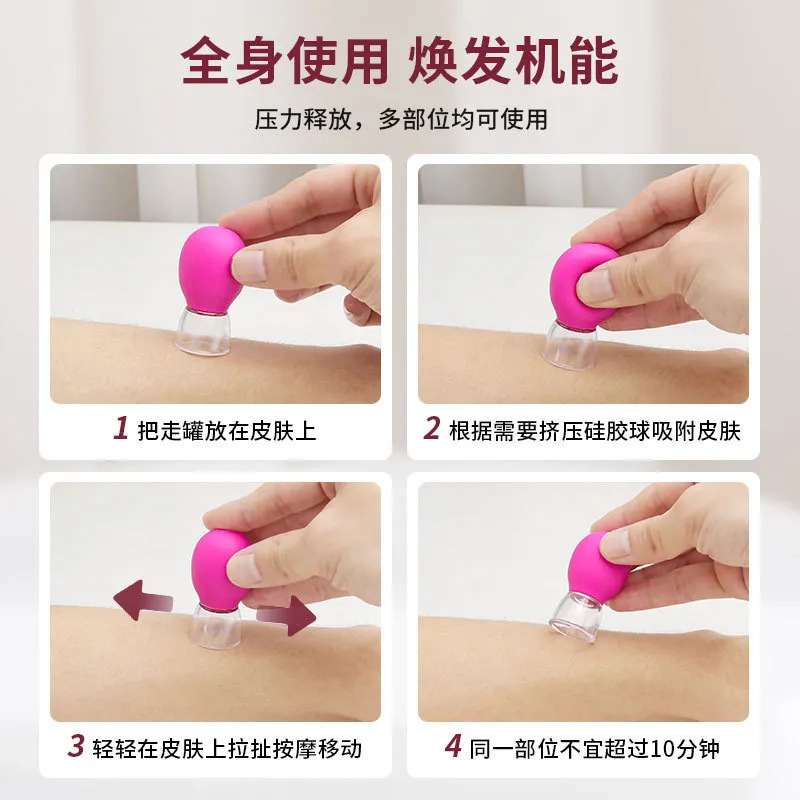 全身使用 焕发机能

压力释放，多部位均可使用

1 把走罐放在皮肤上

2 根据需要挤压硅胶球吸附皮肤

3 轻轻在皮肤上拉扯按摩移动

4 同一部位不宜超过10分钟