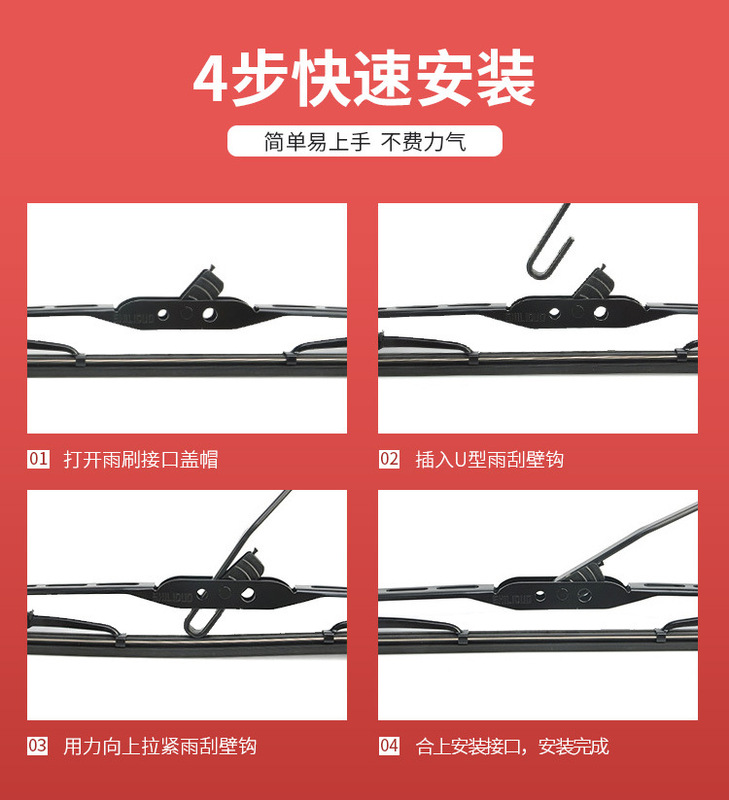 4步快速安装

简单易上手 不费力气

01 打开雨刷接口盖帽

02 插入U型雨刮壁钩

03 用力向上拉紧雨刮壁钩

04 合上安装接口，安装完成