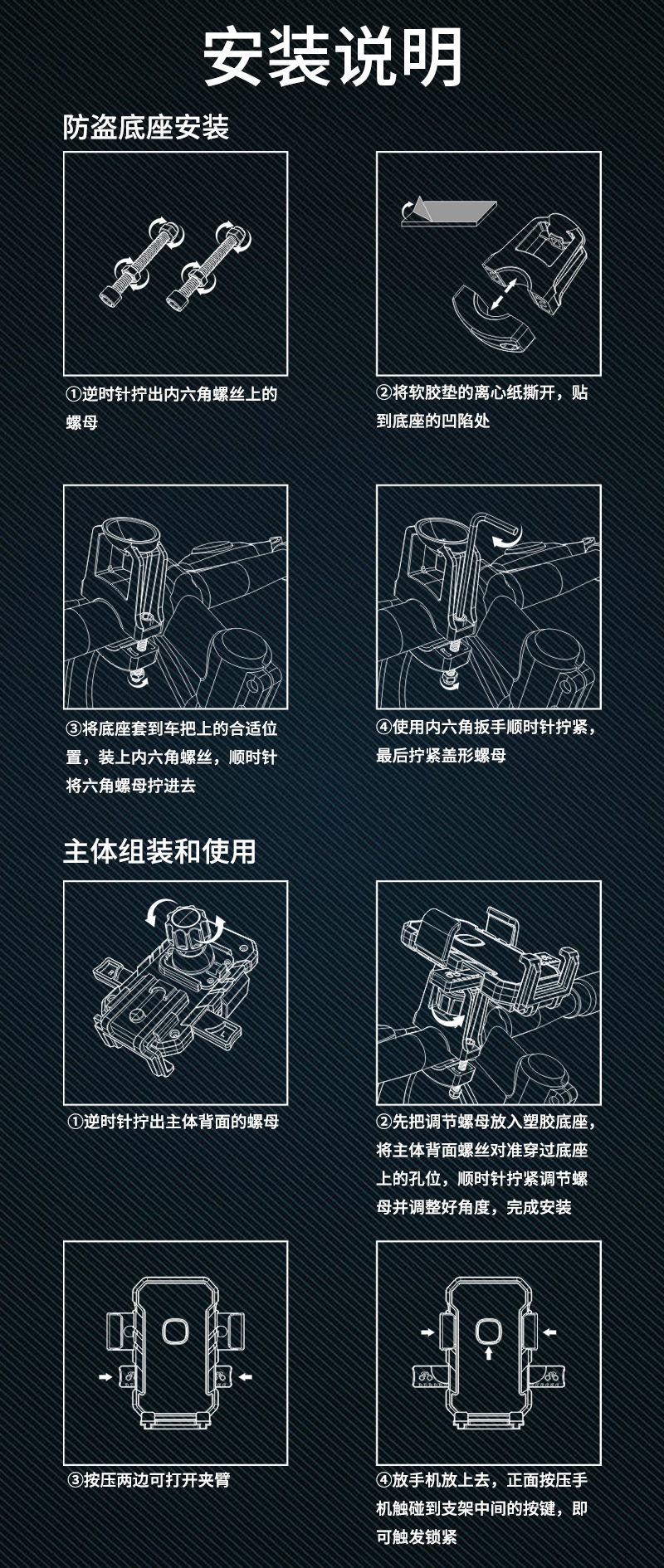 安装说明

防盗底座安装

①逆时针拧出内六角螺丝上的螺母

②将软胶垫的离心纸撕开，贴到底座的凹陷处

③将底座套到车把上的合适位置，装上内六角螺丝，顺时针将六角螺母拧进去

④使用内六角扳手顺时针拧紧，最后拧紧盖形螺母

主体组装和使用

①逆时针拧出主体背面的螺母

②先把调节螺母放入塑胶底座，将主体背面螺丝对准穿过底座上的孔位，顺时针拧紧调节螺母并调整好角度，完成安装

③按压两边可打开夹臂

④放手机放上去，正面按压手机触碰到支架中间的按键，即可触发锁紧